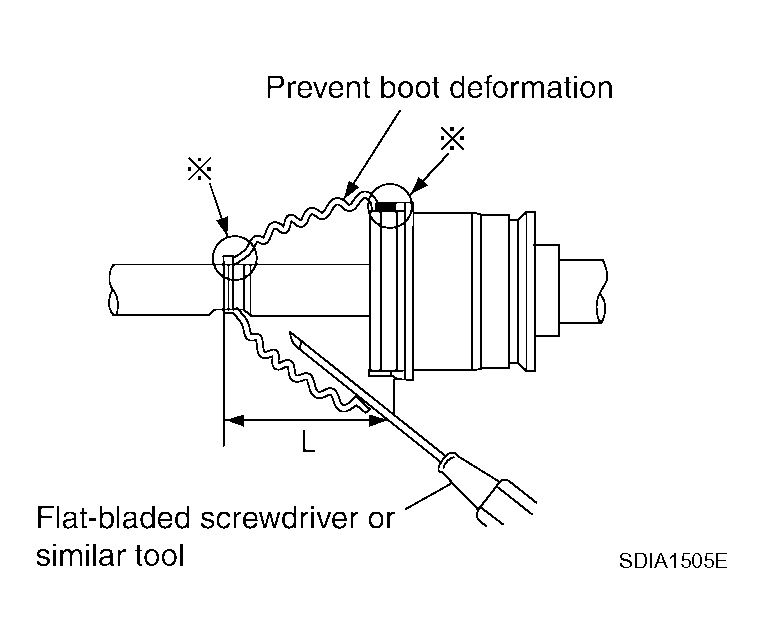 Prevent boot deformation

※

※

L

Flat-bladed screwdriver or similar tool

SDIA1505E