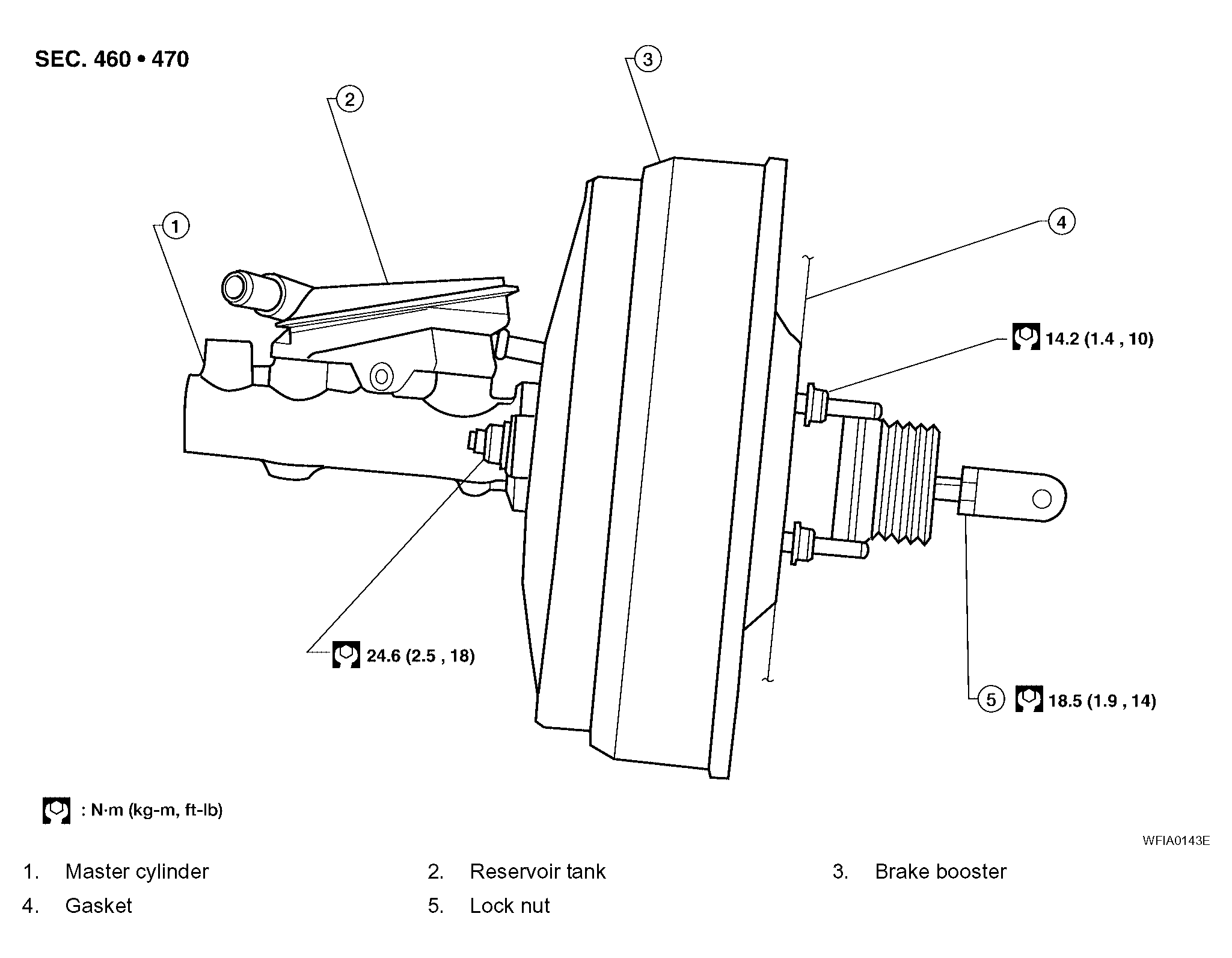 SEC. 460 • 470

3

2

1

4

14.2 (1.4 , 10)

24.6 (2.5 , 18)

5 18.5 (1.9 , 14)

: N·m (kg-m, ft-lb)

WFIA0143E

1. Master cylinder
2. Reservoir tank
3. Brake booster
4. Gasket
5. Lock nut