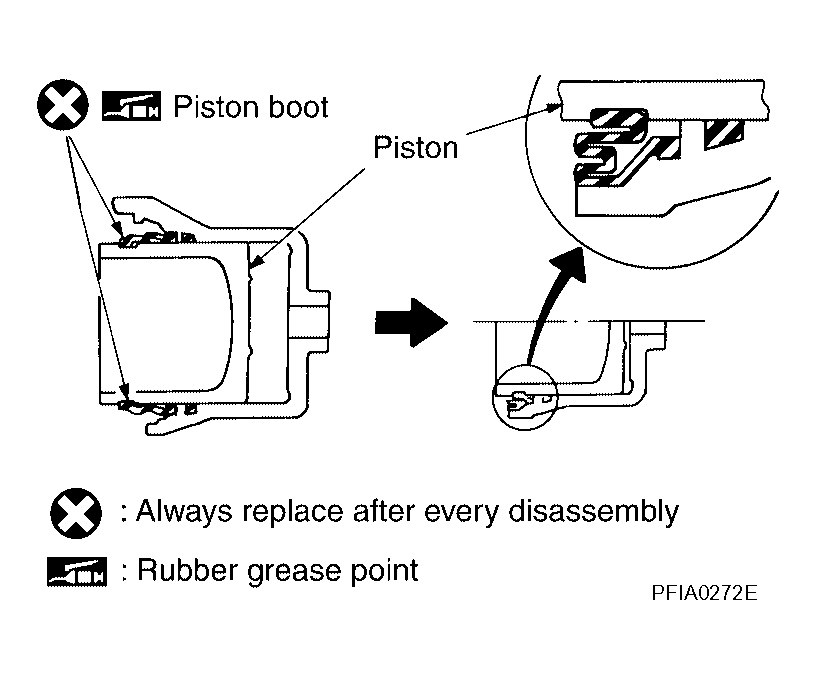 Piston boot

Piston

: Always replace after every disassembly

: Rubber grease point

PFIA0272E