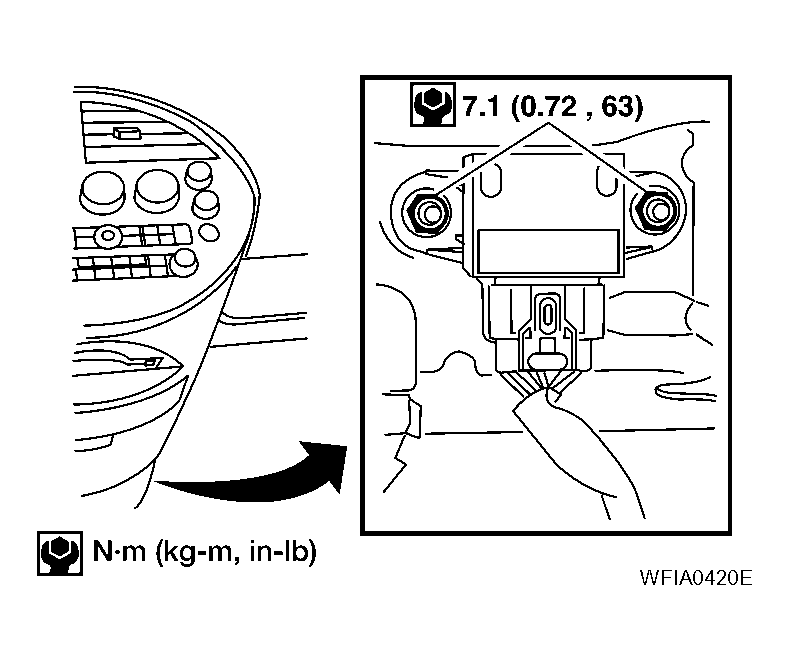 7.1 (0.72 , 63)

N·m (kg-m, in-lb)

WFIA0420E