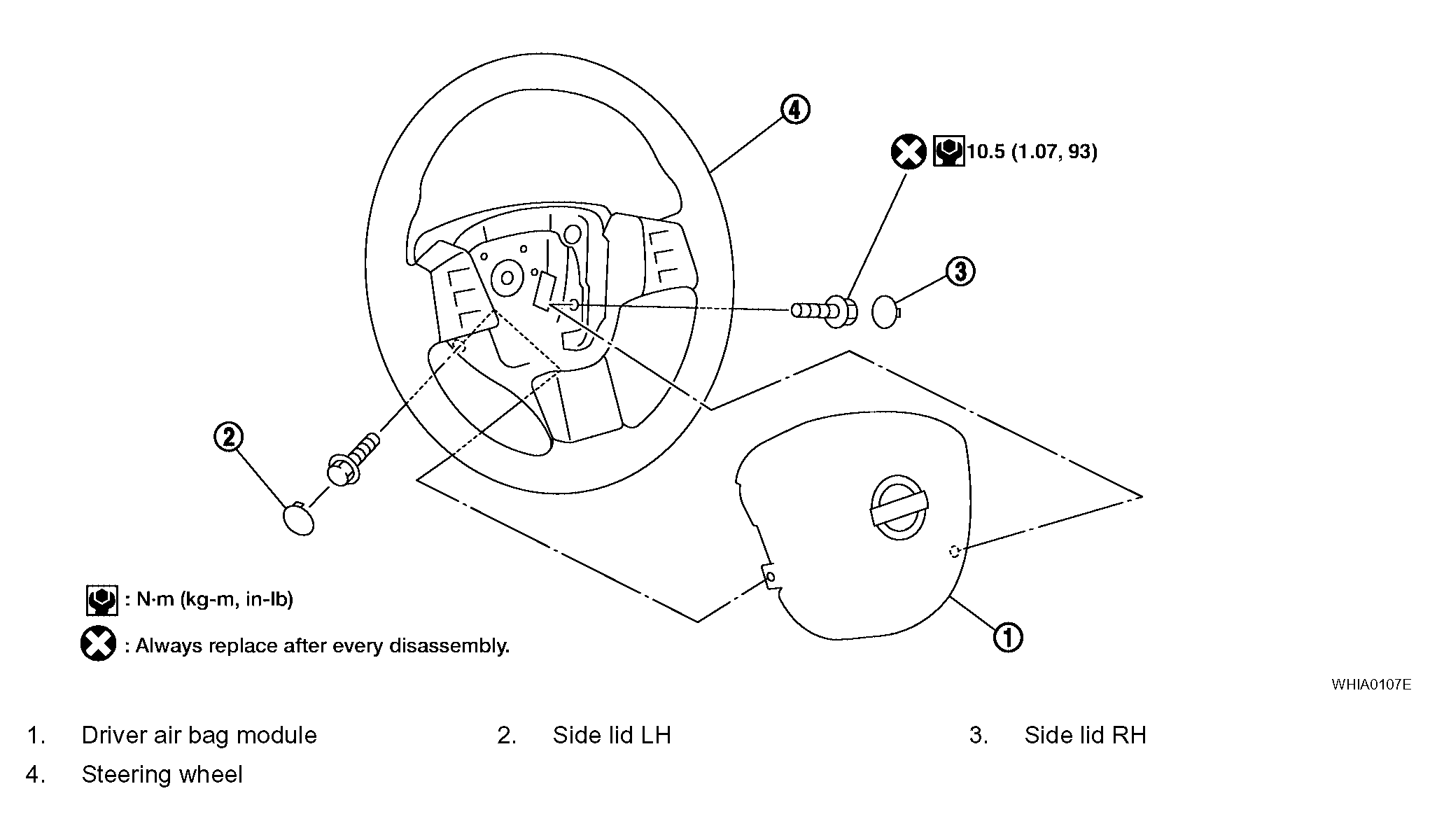 4

10.5 (1.07, 93)

3

2

1

: N·m (kg-m, in-lb)

: Always replace after every disassembly.

WHIA0107E

1. Driver air bag module
2. Side lid LH
3. Side lid RH
4. Steering wheel