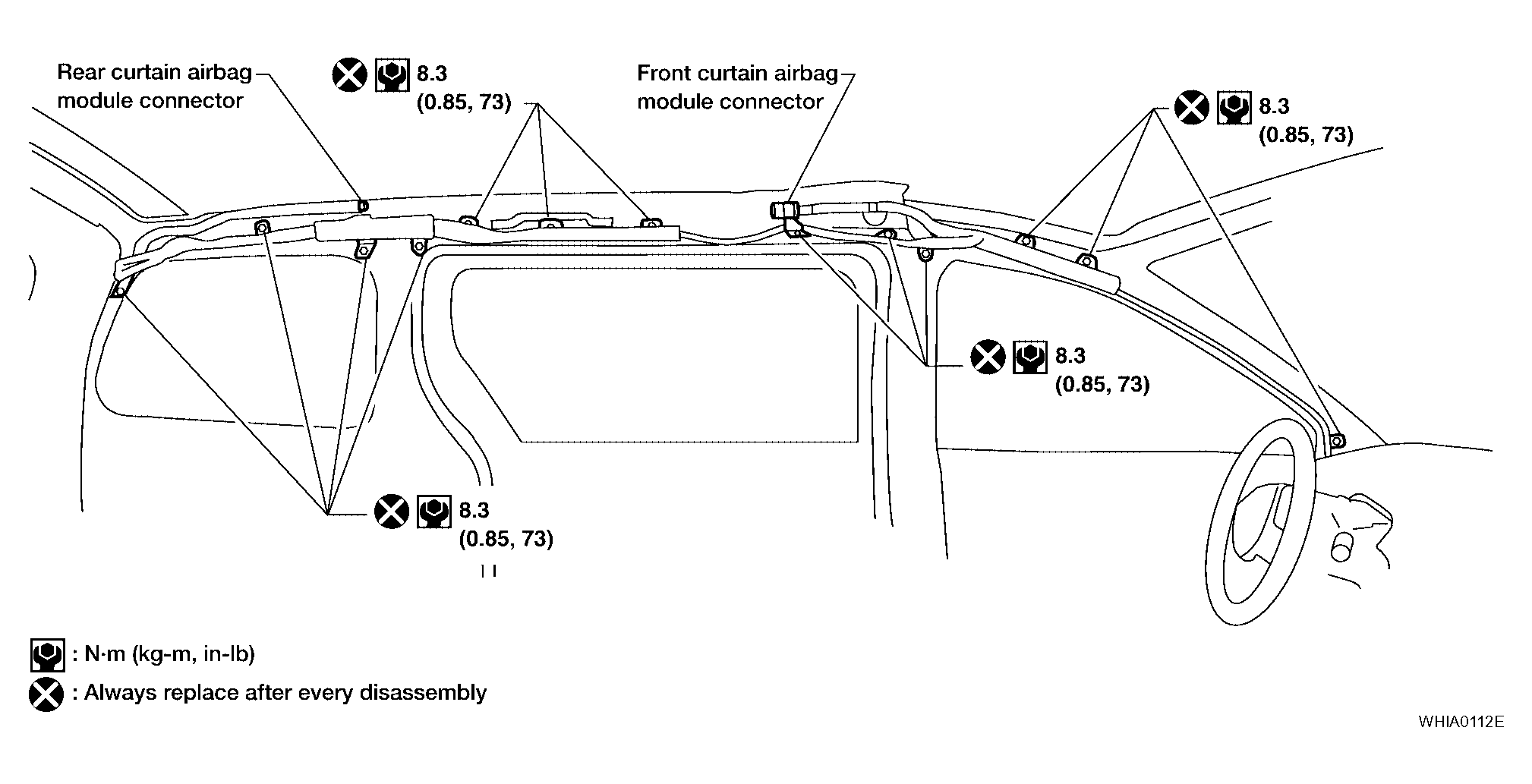 Rear curtain airbag module connector

8.3 (0.85, 73)

Front curtain airbag module connector

8.3 (0.85, 73)

8.3 (0.85, 73)

8.3 (0.85, 73)

: N·m (kg-m, in-lb)

: Always replace after every disassembly

WHIA0112E