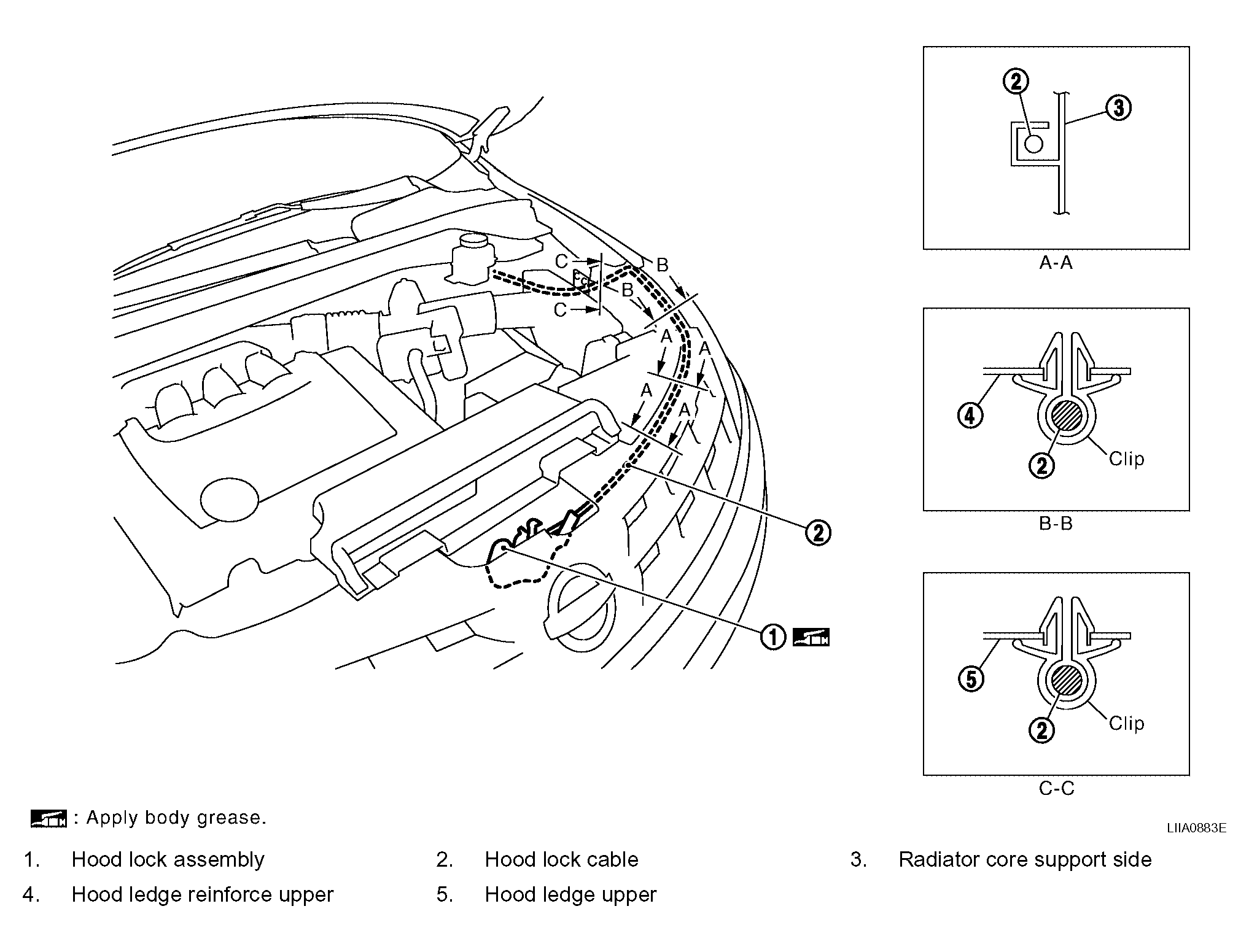 C
B
B
C
A
A
A
A
2
1

2
3
A-A

4
2
Clip
B-B

5
2
Clip
C-C

: Apply body grease.

LIIA0883E

1. Hood lock assembly
2. Hood lock cable
3. Radiator core support side
4. Hood ledge reinforce upper
5. Hood ledge upper