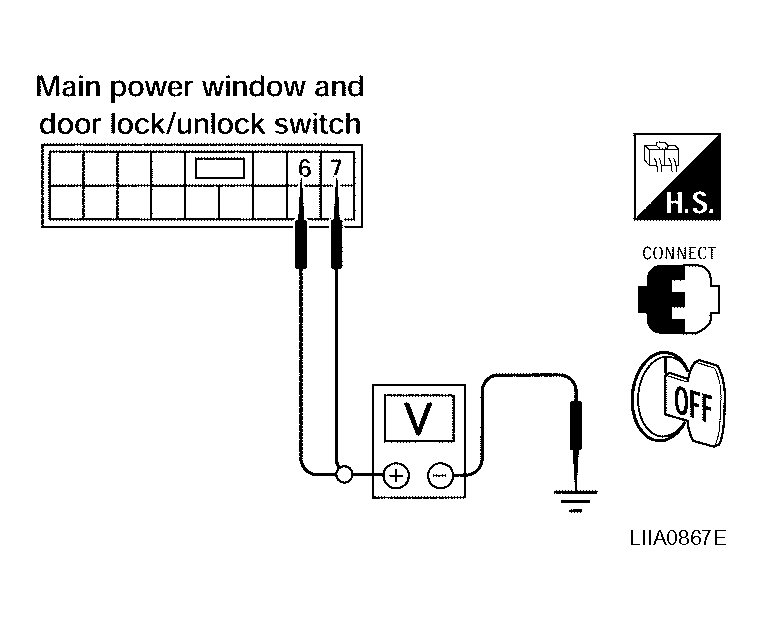 Main power window and door lock/unlock switch

6 7

H.S.

CONNECT

OFF

V

+ −

LIIA0867E