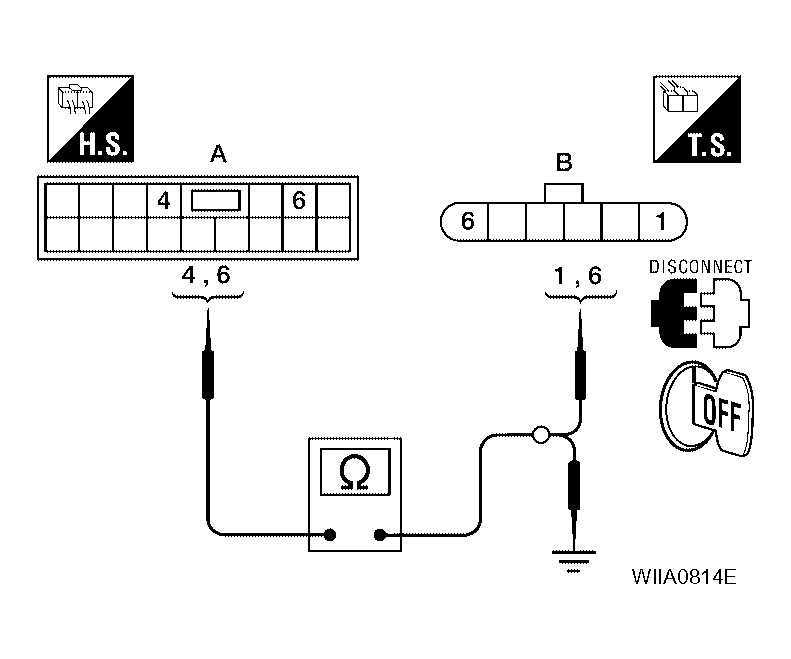 H.S.

A

4

6

4 , 6

T.S.

B

6

1

1 , 6

DISCONNECT

OFF

Ω

WIIA0814E