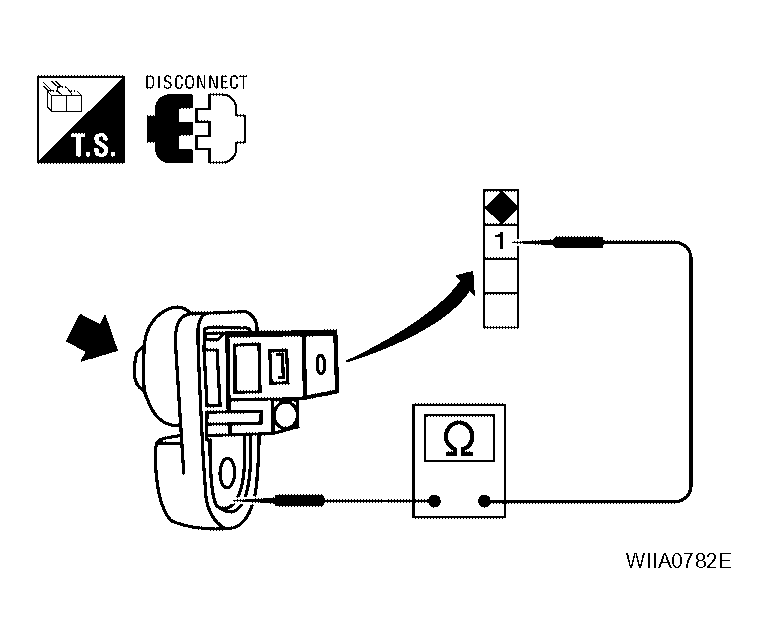 T.S.

DISCONNECT

1

Ω

WIIA0782E