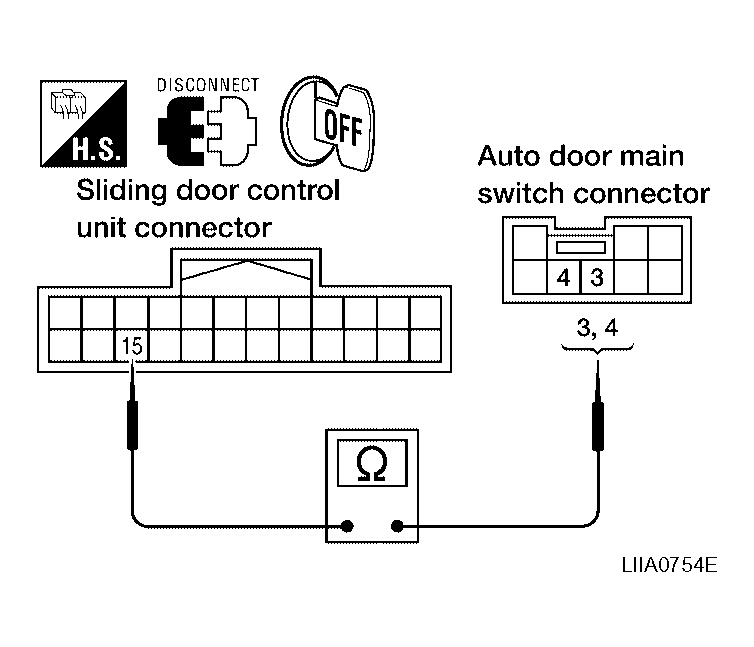 H.S.

DISCONNECT

OFF

Sliding door control unit connector

15

Auto door main switch connector

4 3

3, 4

Ω

LIIA0754E