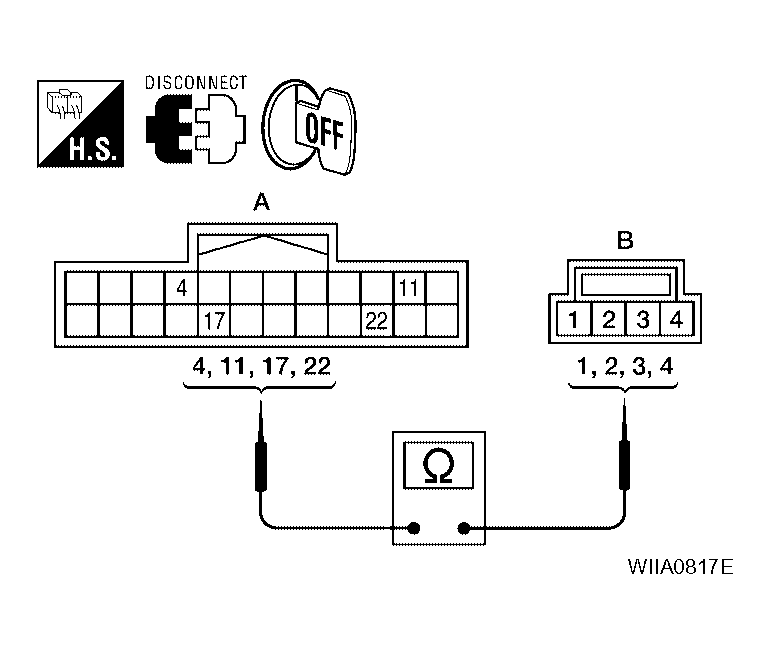 H.S.
DISCONNECT
OFF

A
4
11
17
22
4, 11, 17, 22

B
1 2 3 4
1, 2, 3, 4

Ω

WIIA0817E