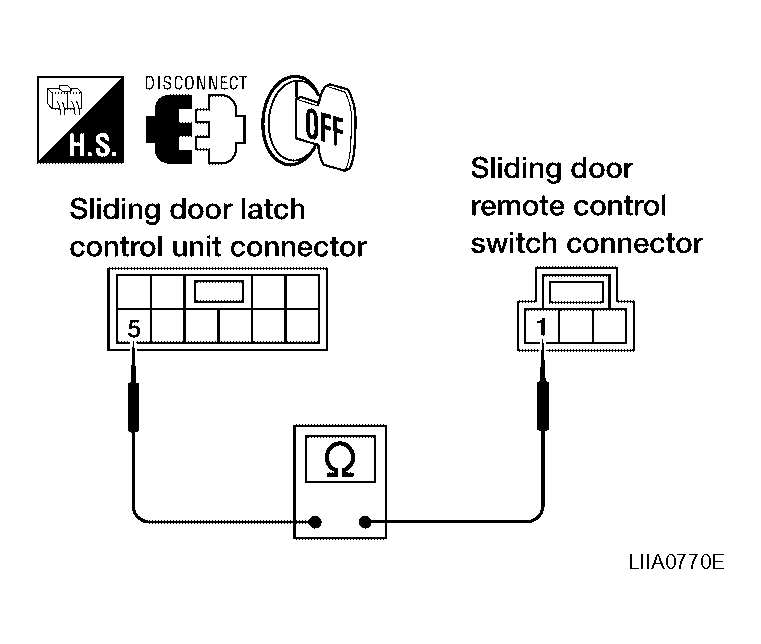 H.S.

DISCONNECT

OFF

Sliding door latch control unit connector

Sliding door remote control switch connector

5

1

Ω

LIIA0770E