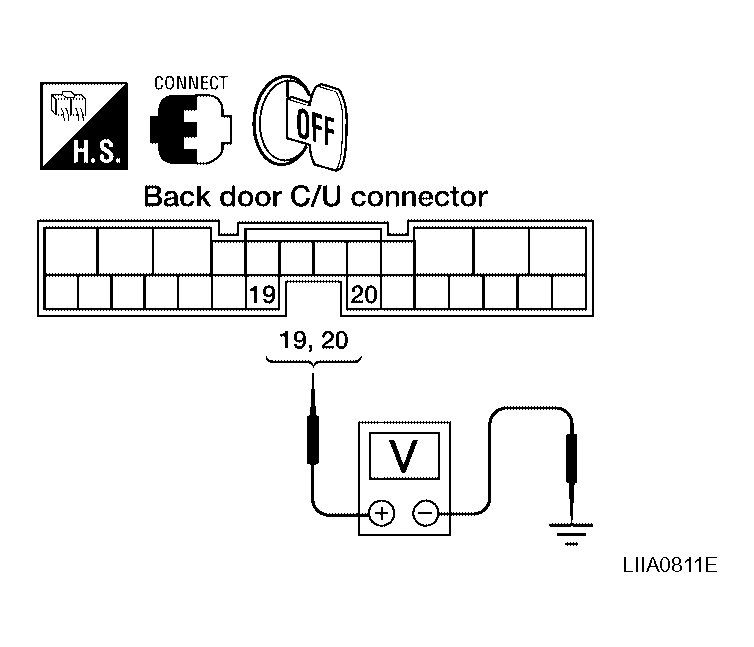 H.S.

CONNECT

OFF

Back door C/U connector

19

20

19, 20

V

+

−

LIIA0811E