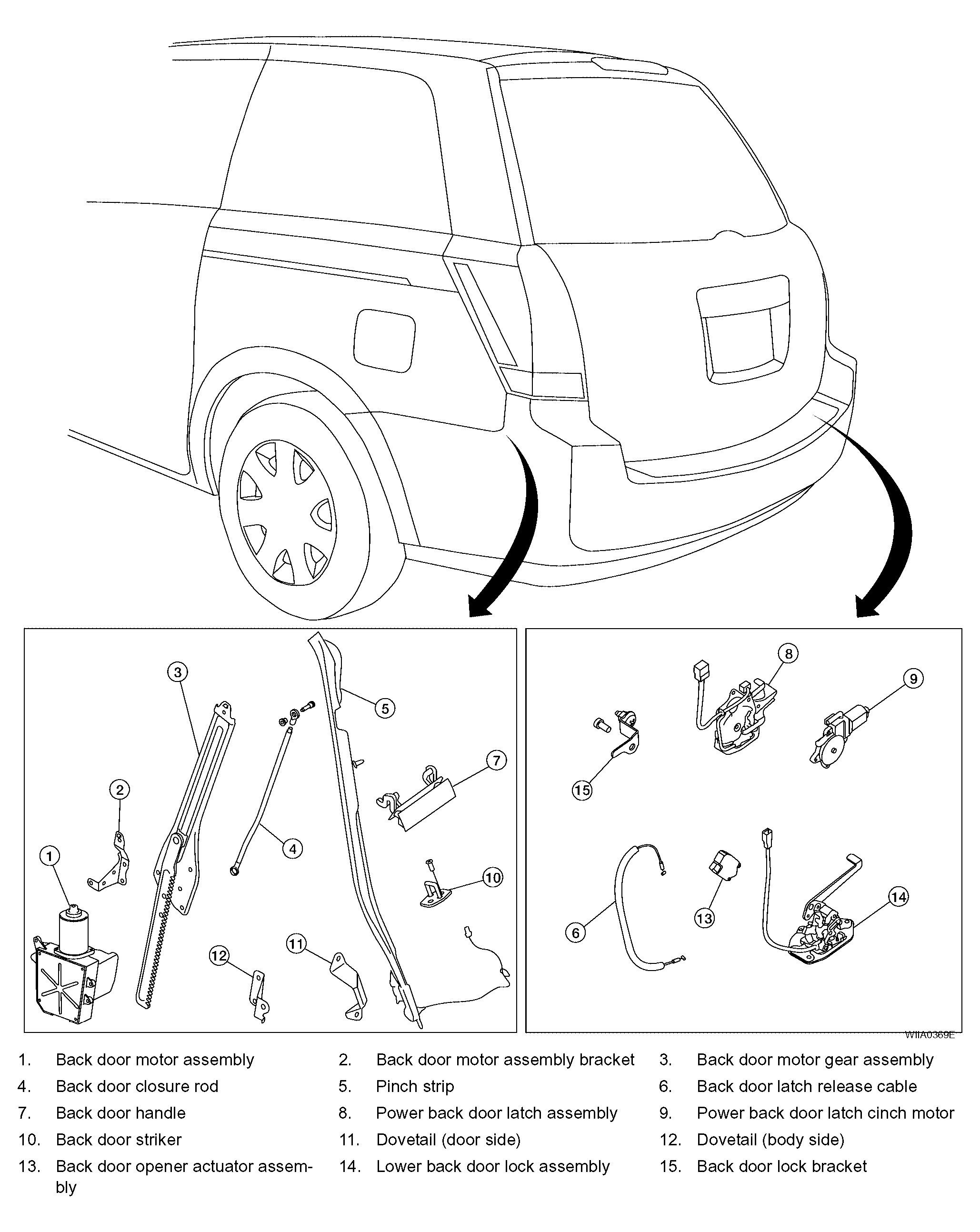 3
5
2
7
1
4
10
12
11
8
9
15
6
13
14
WIIA0369E

1. Back door motor assembly
2. Back door motor assembly bracket
3. Back door motor gear assembly
4. Back door closure rod
5. Pinch strip
6. Back door latch release cable
7. Back door handle
8. Power back door latch assembly
9. Power back door latch cinch motor
10. Back door striker
11. Dovetail (door side)
12. Dovetail (body side)
13. Back door opener actuator assembly
14. Lower back door lock assembly
15. Back door lock bracket