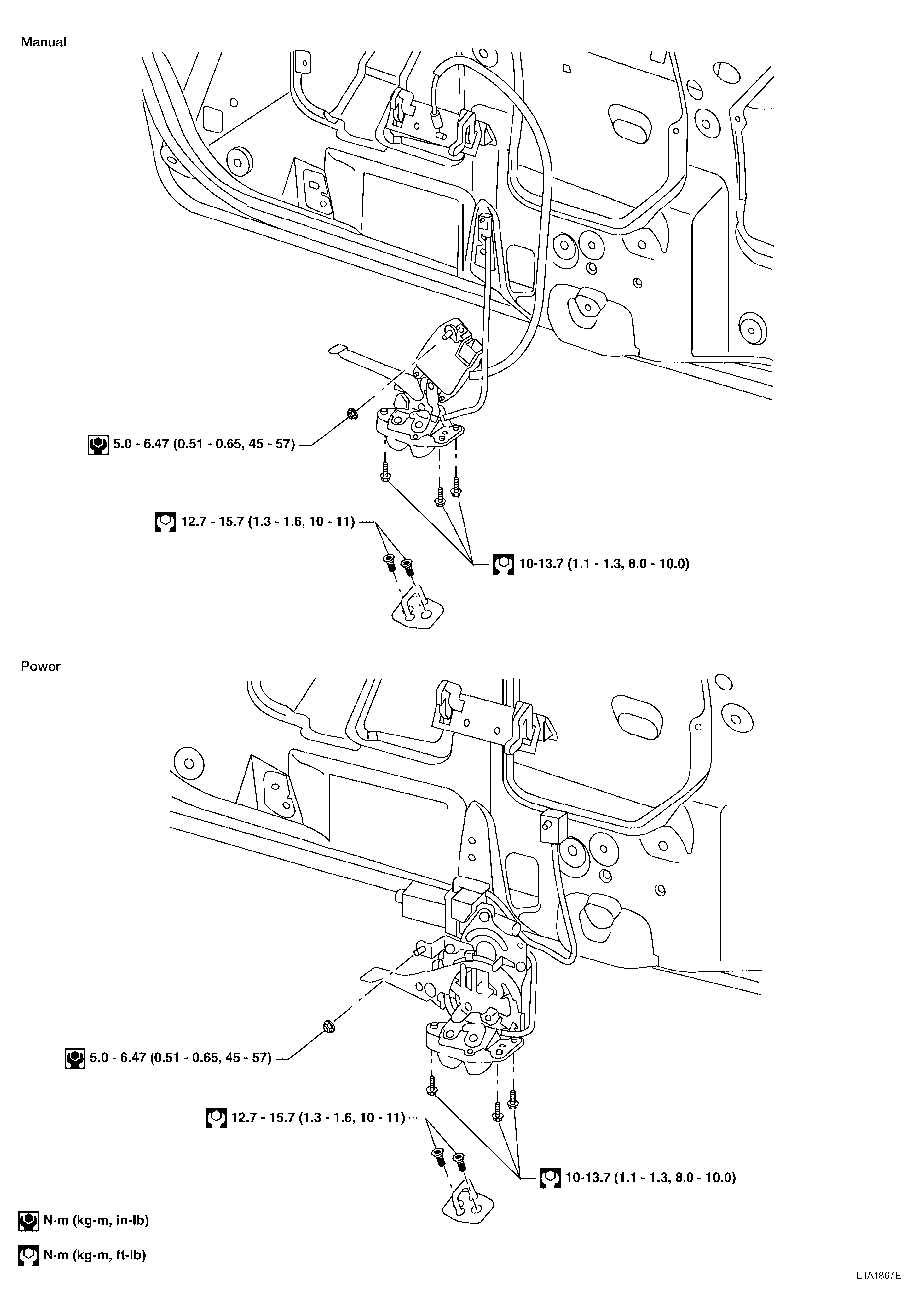 Manual

5.0 - 6.47 (0.51 - 0.65, 45 - 57)

12.7 - 15.7 (1.3 - 1.6, 10 - 11)

10-13.7 (1.1 - 1.3, 8.0 - 10.0)

Power

5.0 - 6.47 (0.51 - 0.65, 45 - 57)

12.7 - 15.7 (1.3 - 1.6, 10 - 11)

10-13.7 (1.1 - 1.3, 8.0 - 10.0)

N·m (kg-m, in-lb)

N·m (kg-m, ft-lb)

LIIA1867E