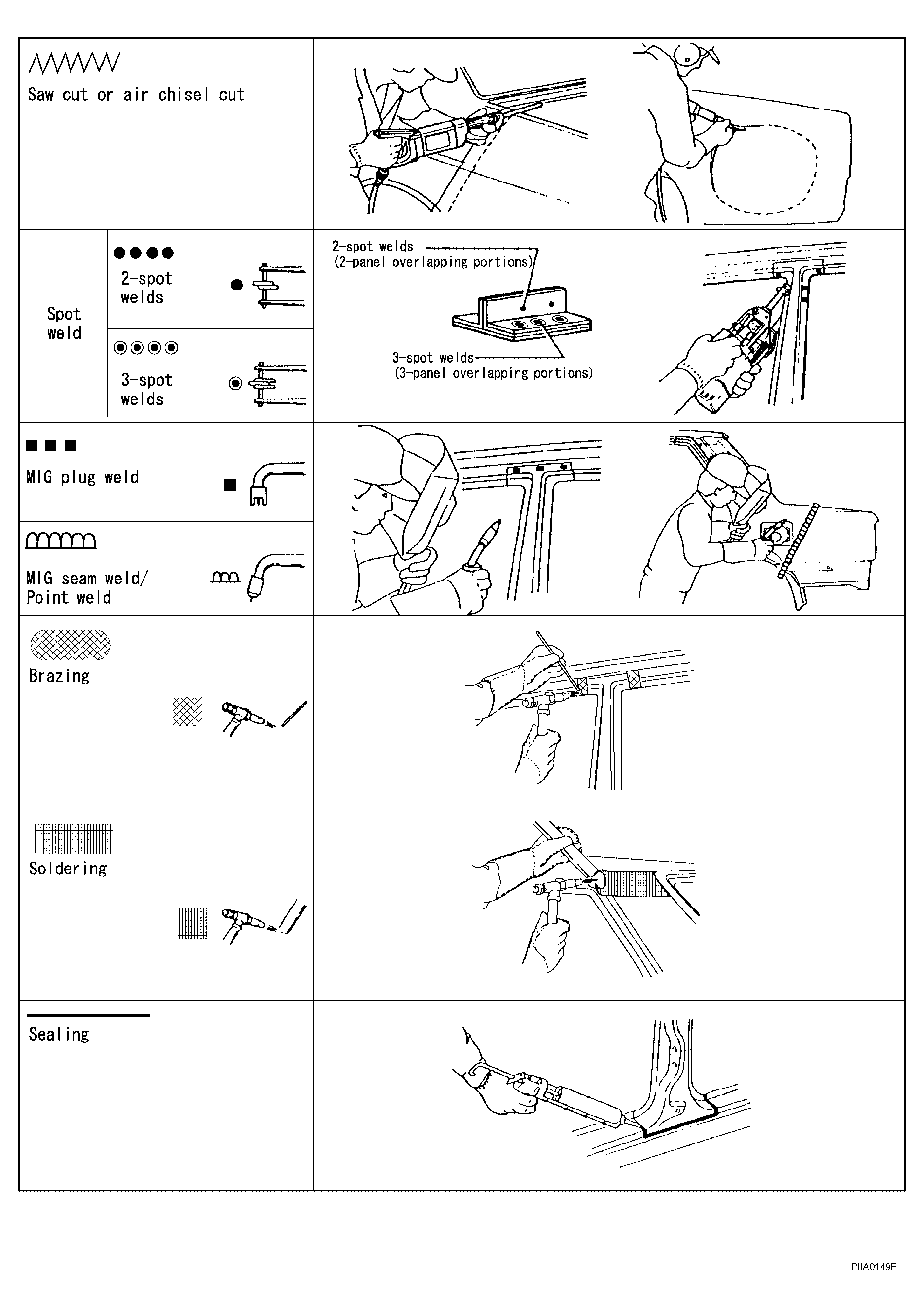 Saw cut or air chisel cut

Spot weld

2-spot welds

3-spot welds

2-spot welds (2-panel overlapping portions)

3-spot welds (3-panel overlapping portions)

MIG plug weld

MIG seam weld/ Point weld

Brazing

Soldering

Sealing

PIIA0149E