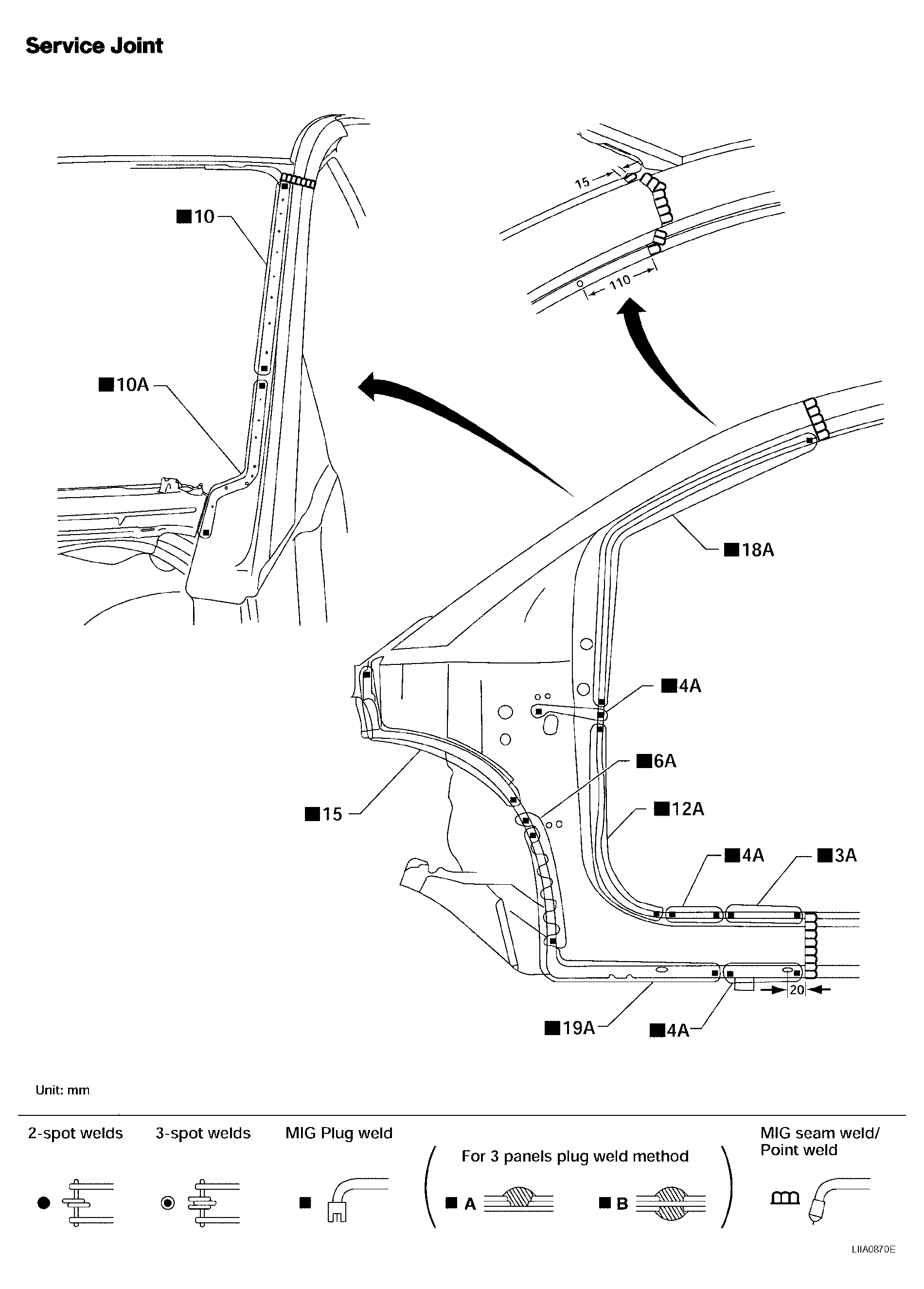 Service Joint

■10

■10A

15

110

■18A

■4A

■6A

■15

■12A

■4A

■3A

20

■19A

■4A

Unit: mm

2-spot welds

3-spot welds

MIG Plug weld

For 3 panels plug weld method

■ A

■ B

MIG seam weld/ Point weld

LIIA0870E