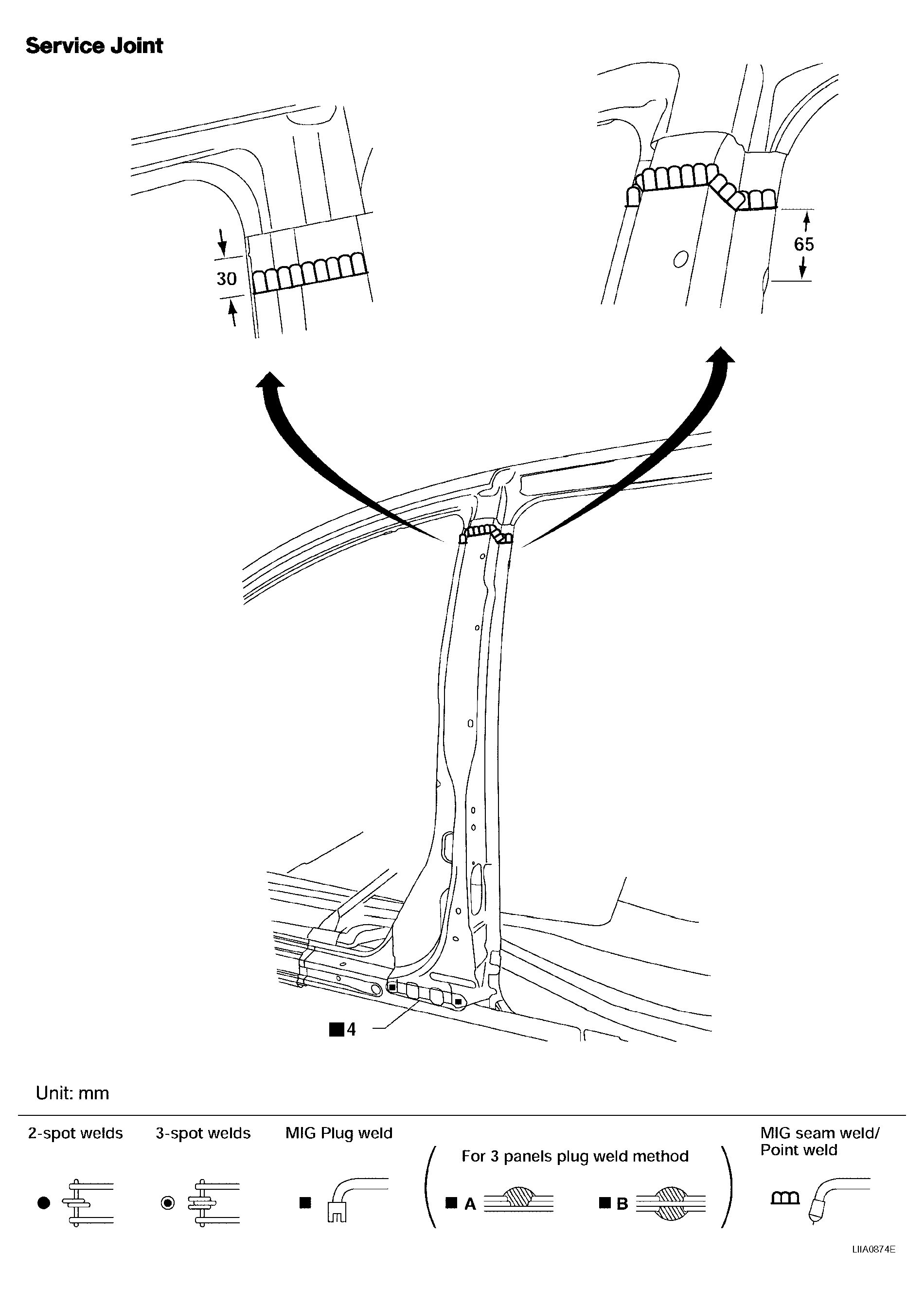 Service Joint

30

65

■4

Unit: mm

2-spot welds

3-spot welds

MIG Plug weld

For 3 panels plug weld method

■ A

■ B

MIG seam weld/ Point weld

LIIA0874E