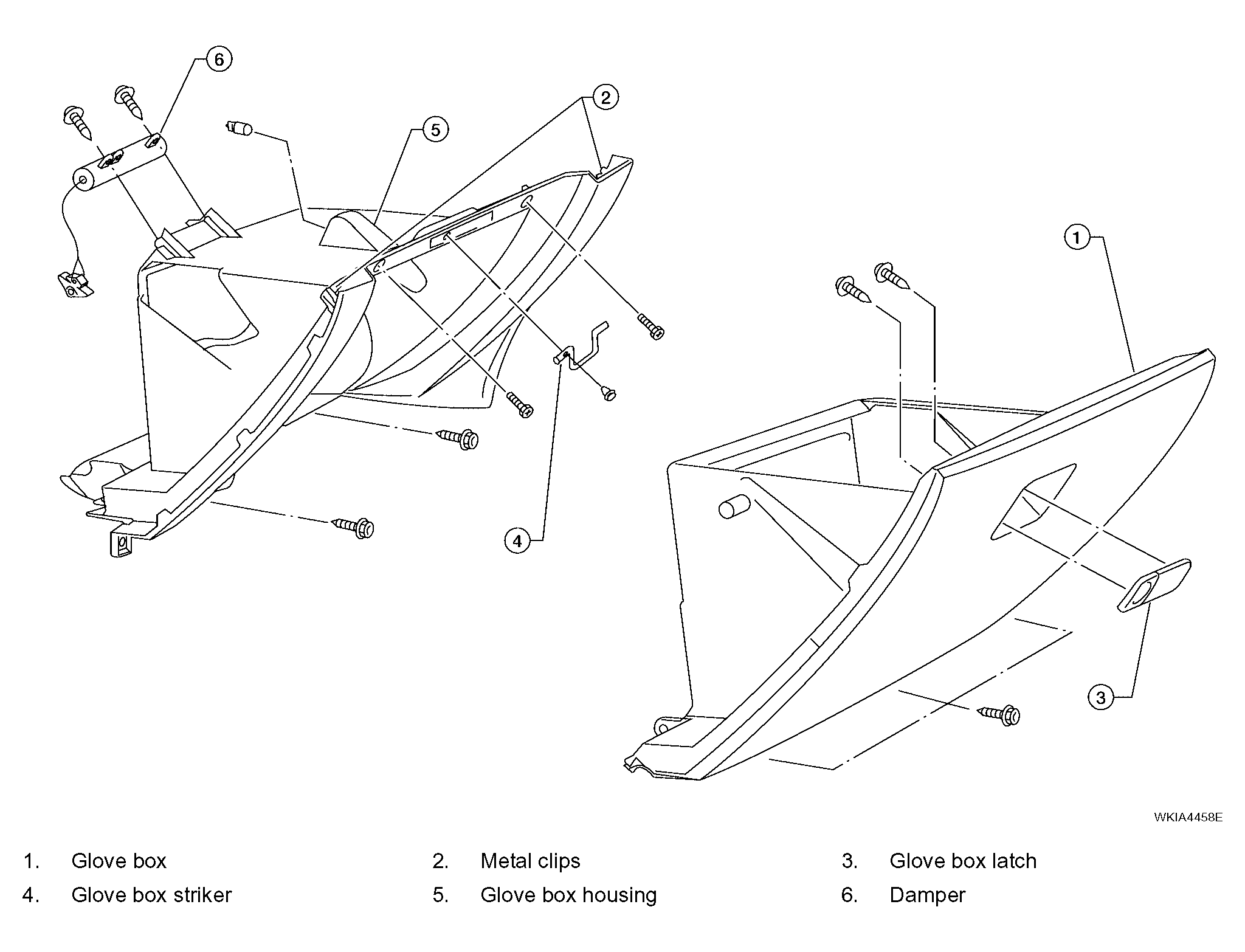 6

2

5

1

4

3

WKIA4458E

1. Glove box
2. Metal clips
3. Glove box latch
4. Glove box striker
5. Glove box housing
6. Damper