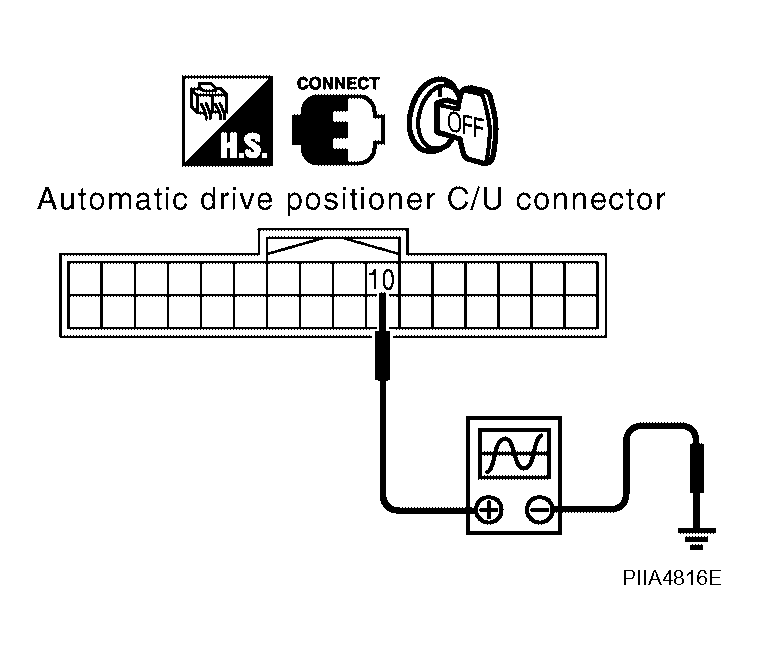 H.S.
CONNECT
OFF
Automatic drive positioner C/U connector
10
PIIA4816E