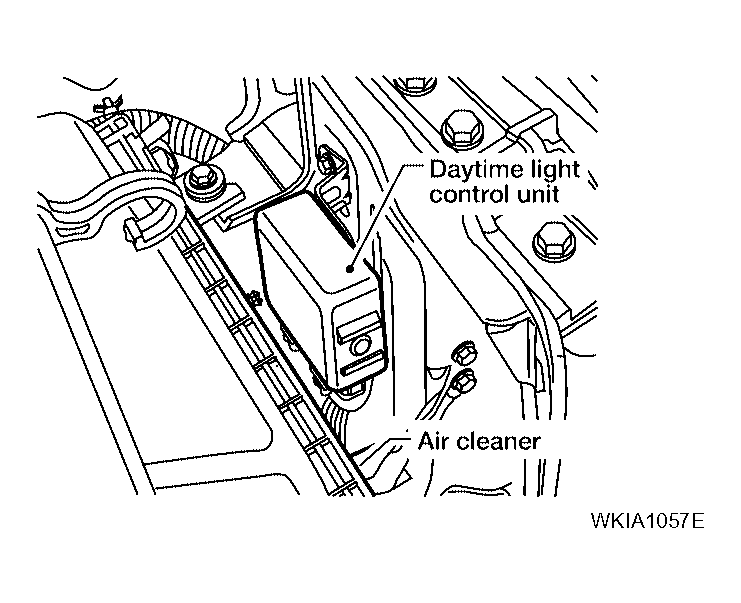 Daytime light control unit

Air cleaner

WKIA1057E