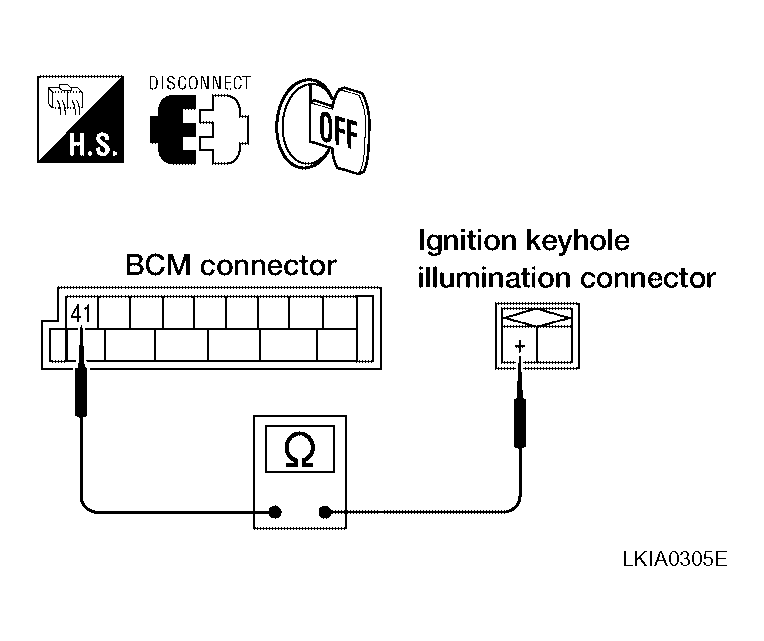 H.S.

DISCONNECT

OFF

BCM connector

41

Ignition keyhole illumination connector

+

Ω

LKIA0305E