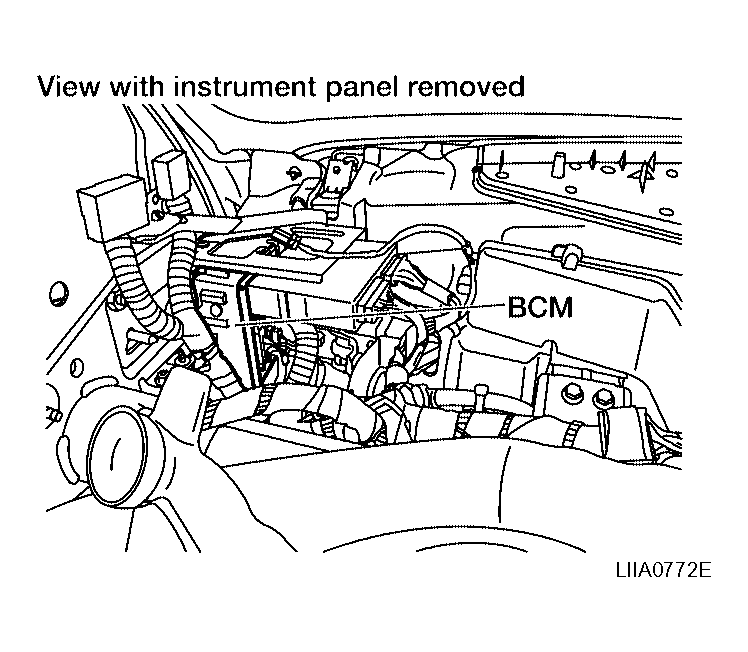 View with instrument panel removed

BCM

LIIA0772E