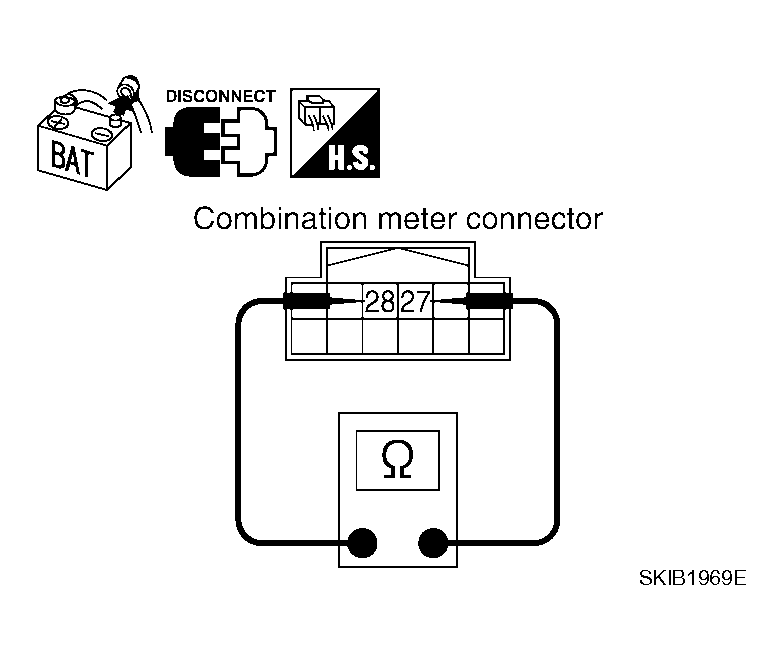 BAT
DISCONNECT
H.S.
Combination meter connector
28
27
Ω
SKIB1969E