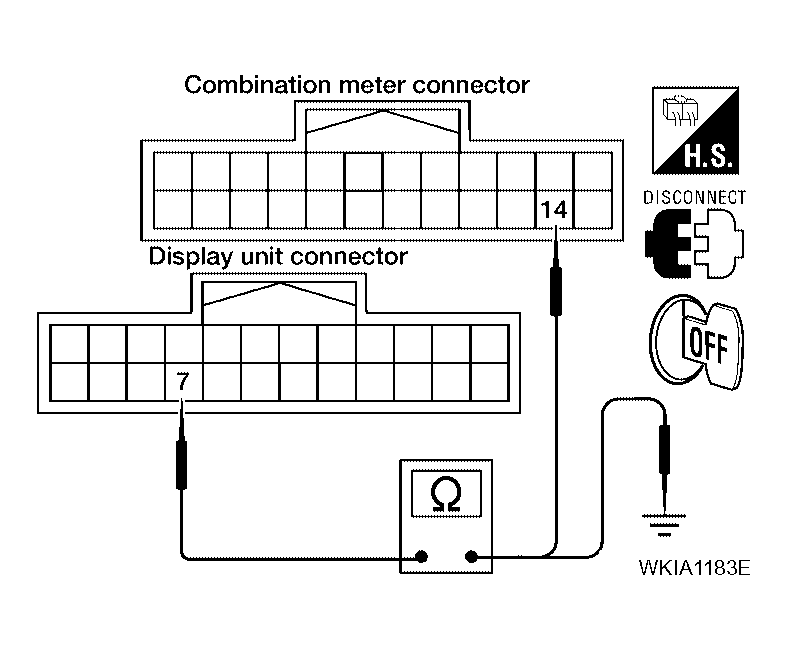 Combination meter connector

H.S.

DISCONNECT

14

Display unit connector

OFF

7

Ω

WKIA1183E