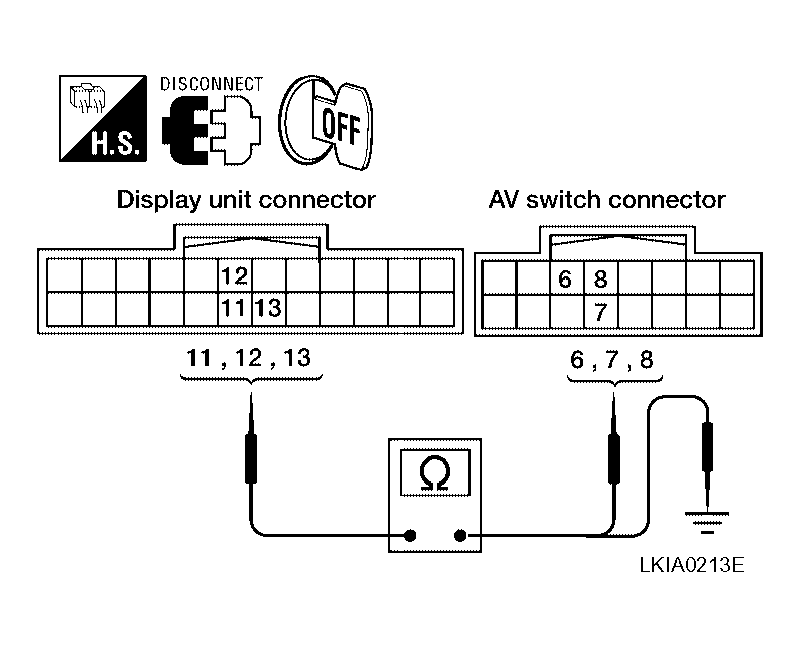 H.S.
DISCONNECT
OFF

Display unit connector
12
11 13
11 , 12 , 13

AV switch connector
6 8
7
6 , 7 , 8

Ω

LKIA0213E