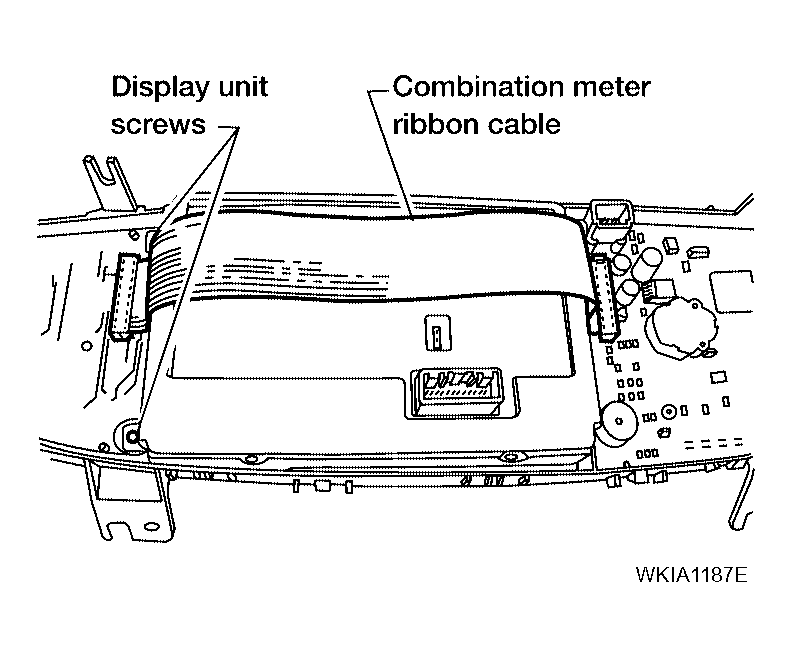 Display unit screws

Combination meter ribbon cable

WKIA1187E