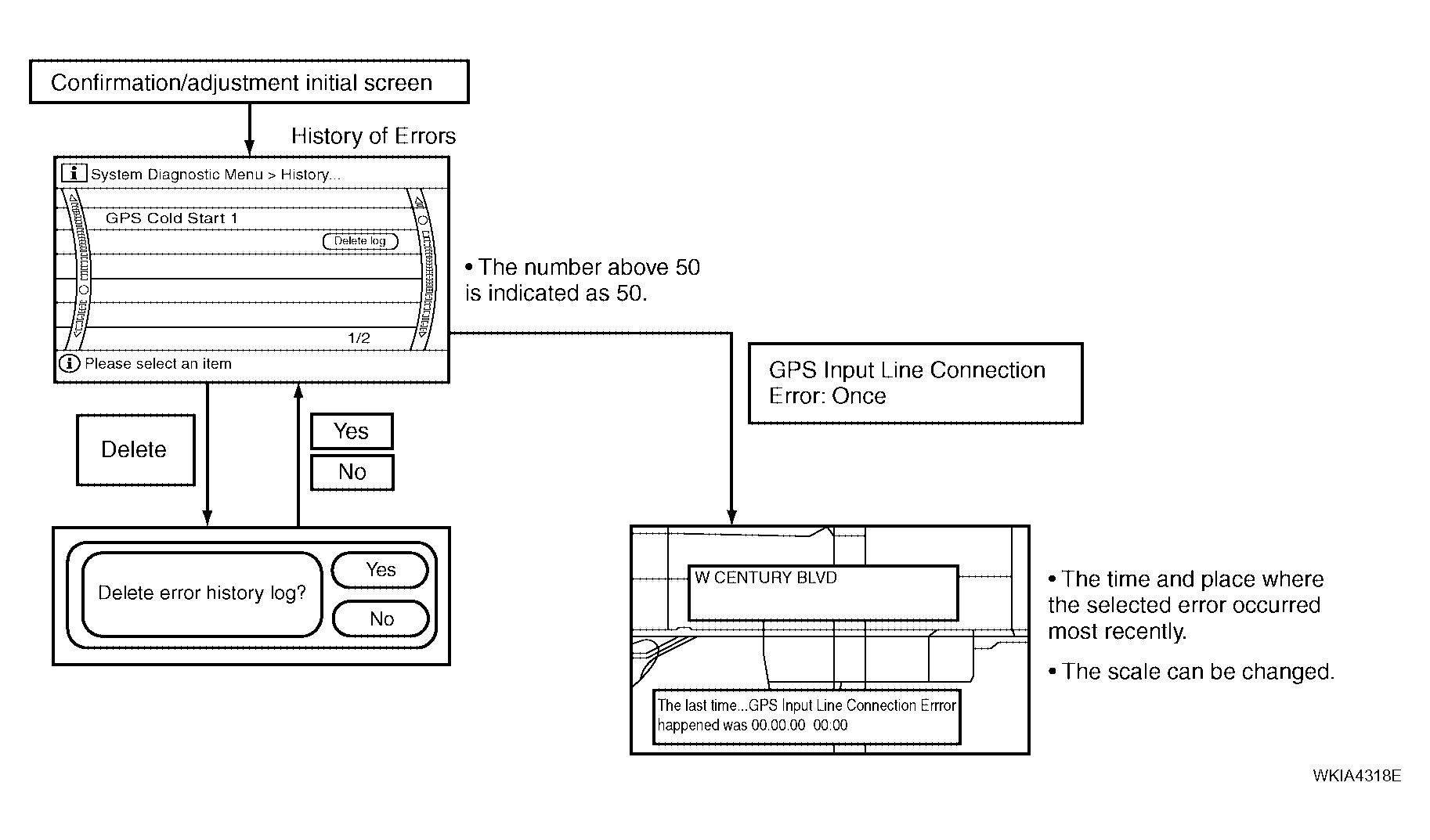 Confirmation/adjustment initial screen

History of Errors

System Diagnostic Menu > History...

GPS Cold Start 1

Delete log

1/2

Please select an item

• The number above 50 is indicated as 50.

GPS Input Line Connection Error: Once

Delete

Yes

No

Delete error history log?

Yes

No

W CENTURY BLVD

The last time...GPS Input Line Connection Errror happened was 00.00.00 00:00

• The time and place where the selected error occurred most recently.

• The scale can be changed.

WKIA4318E