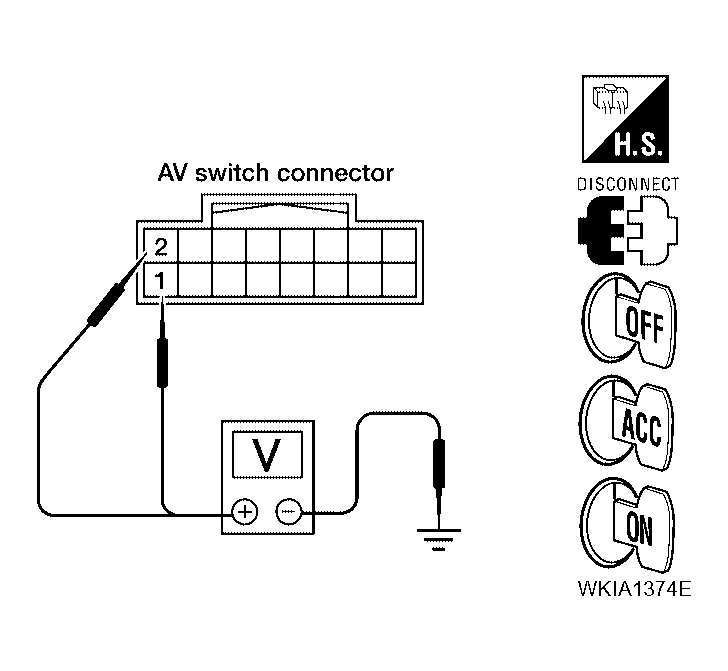 AV switch connector

2
1

V
+ −

H.S.
DISCONNECT
OFF
ACC
ON

WKIA1374E