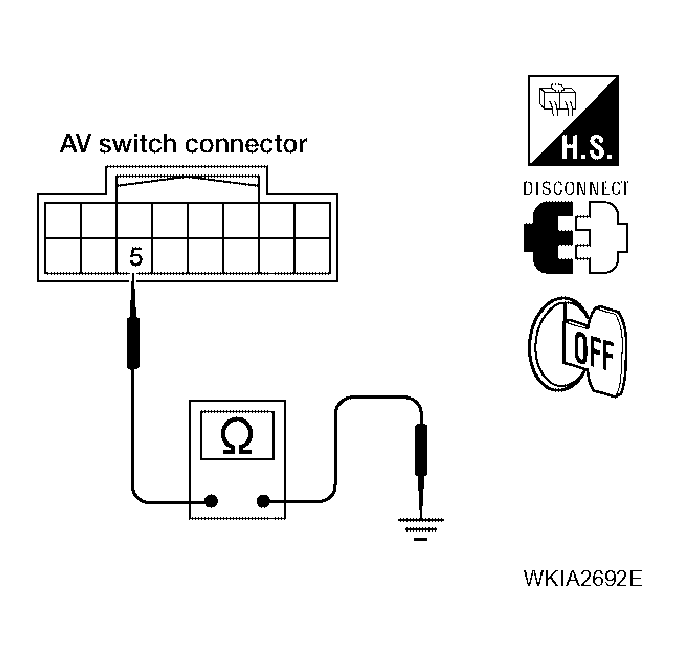 AV switch connector

5

Ω

H.S.

DISCONNECT

OFF

WKIA2692E