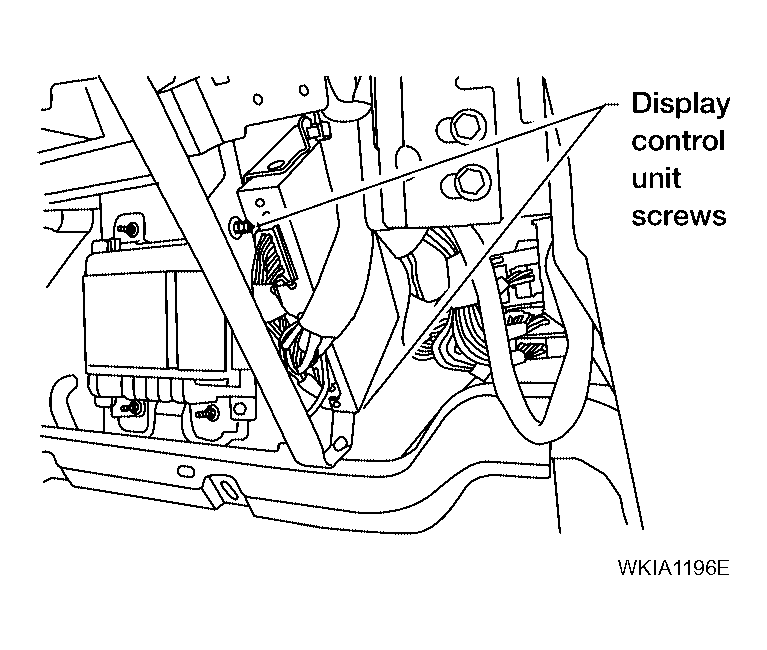 Display control unit screws

WKIA1196E