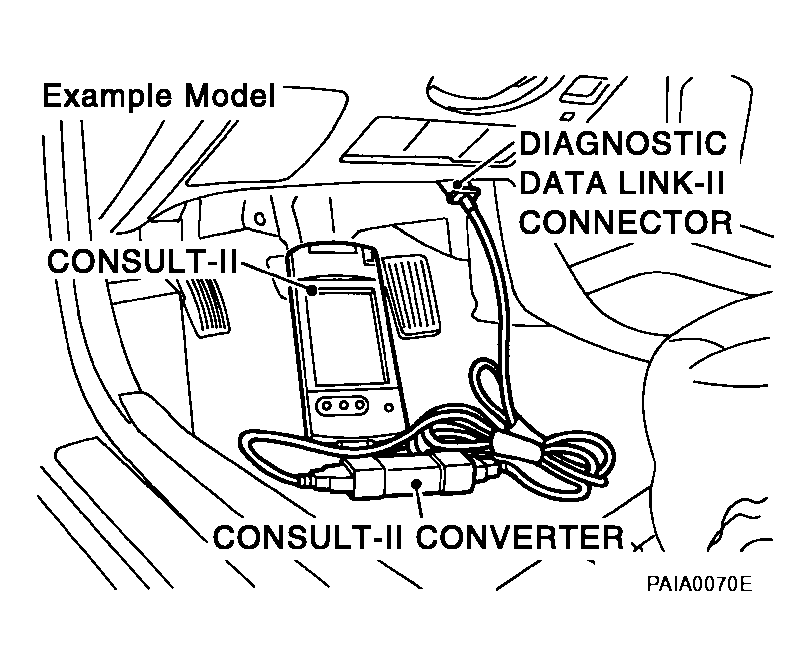 Example Model

DIAGNOSTIC DATA LINK-II CONNECTOR

CONSULT-II

CONSULT-II CONVERTER

PAIA0070E