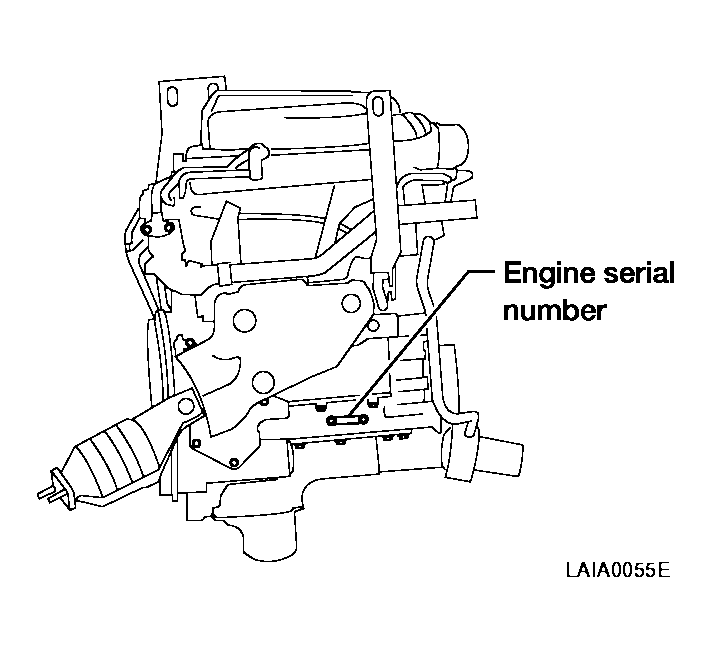 Engine serial number

LAIA0055E