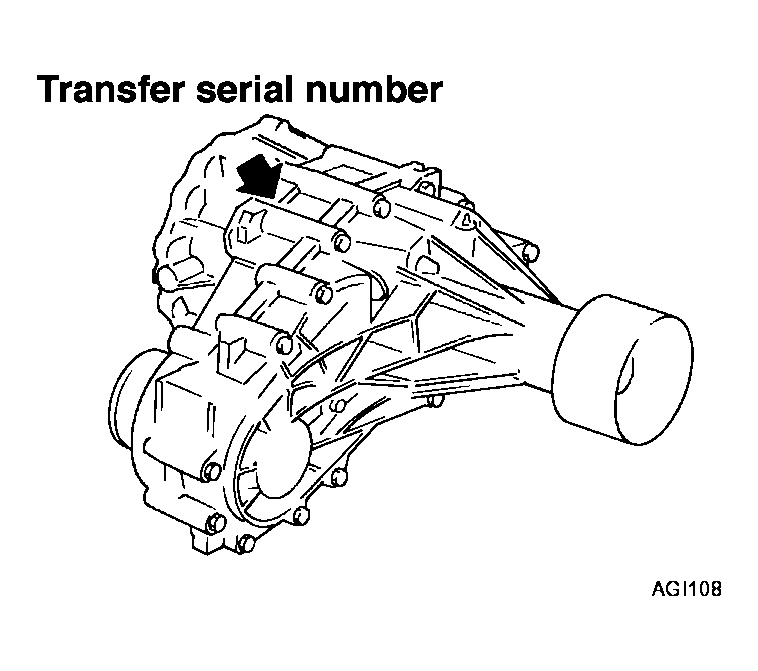 Transfer serial number

AGI108