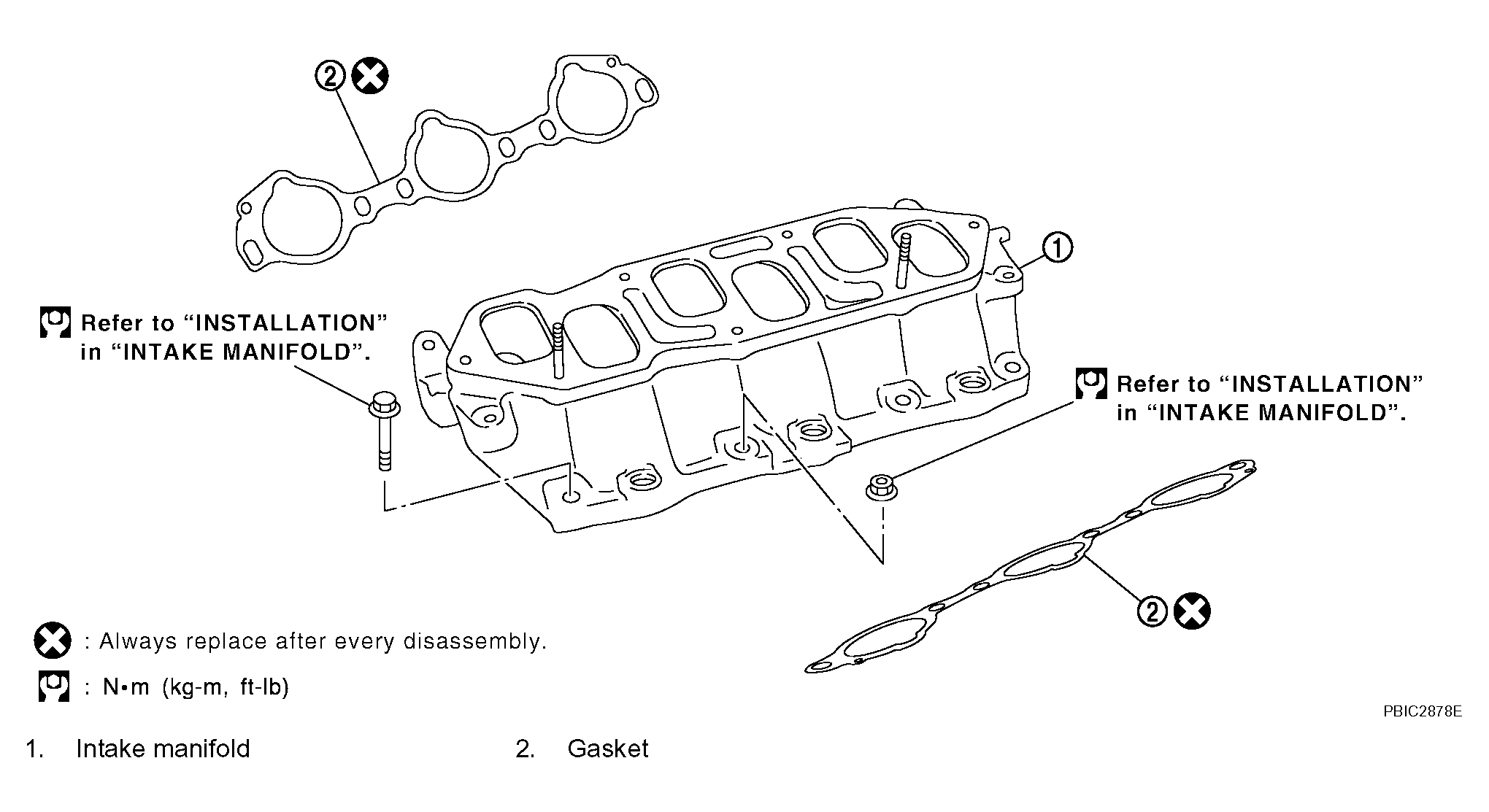 ②

①

Refer to “INSTALLATION” in “INTAKE MANIFOLD”.

Refer to “INSTALLATION” in “INTAKE MANIFOLD”.

②

: Always replace after every disassembly.

: N•m (kg-m, ft-lb)

PBIC2878E

1. Intake manifold

2. Gasket