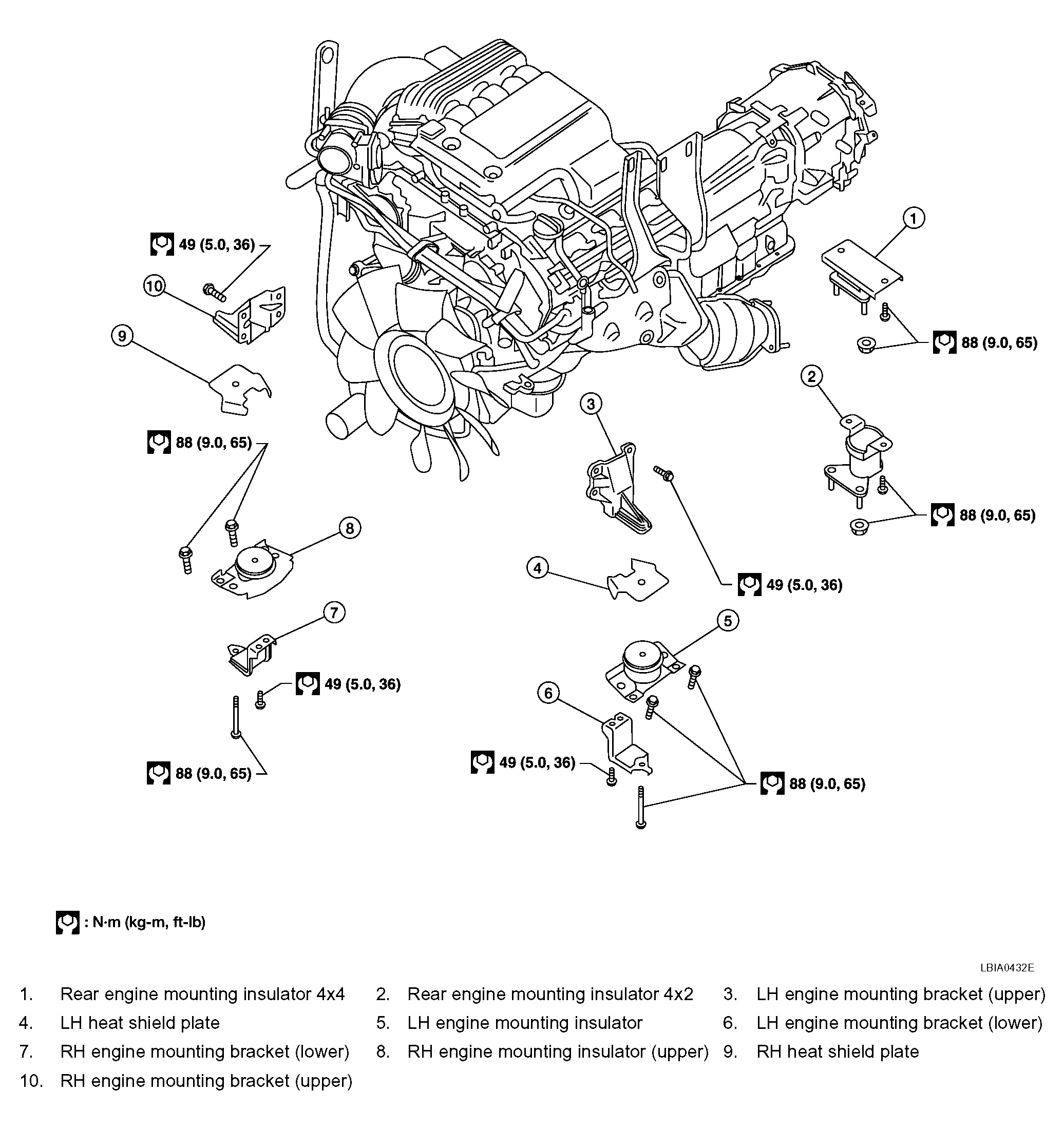 49 (5.0, 36)
10
9
88 (9.0, 65)
8
7
49 (5.0, 36)
88 (9.0, 65)
1
88 (9.0, 65)
2
88 (9.0, 65)
3
49 (5.0, 36)
4
5
6
49 (5.0, 36)
88 (9.0, 65)

: N·m (kg-m, ft-lb)

LBIA0432E

1. Rear engine mounting insulator 4x4
2. Rear engine mounting insulator 4x2
3. LH engine mounting bracket (upper)
4. LH heat shield plate
5. LH engine mounting insulator
6. LH engine mounting bracket (lower)
7. RH engine mounting bracket (lower)
8. RH engine mounting insulator (upper)
9. RH heat shield plate
10. RH engine mounting bracket (upper)