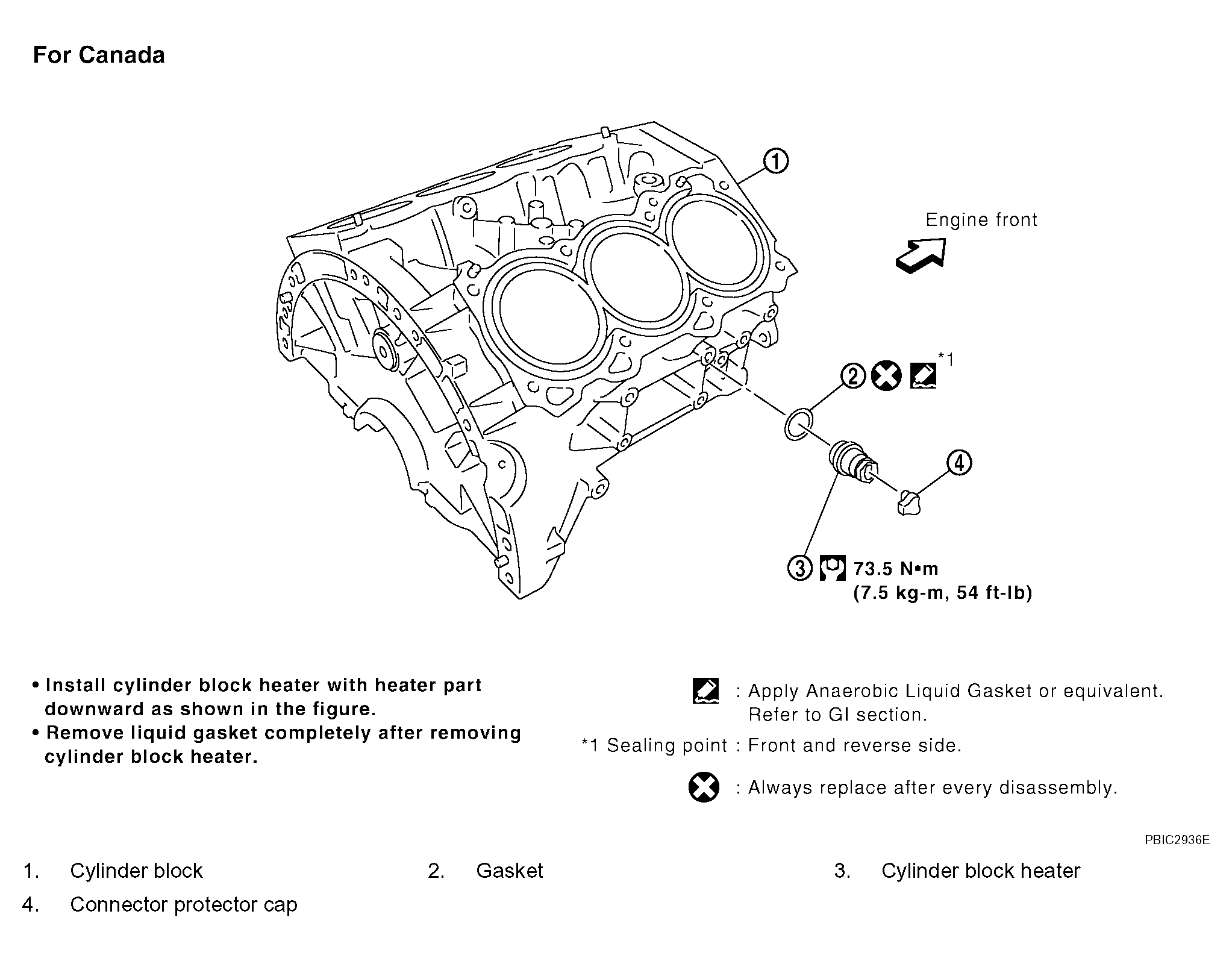 For Canada

1

Engine front

2 *1

4

3 73.5 N•m (7.5 kg-m, 54 ft-lb)

• Install cylinder block heater with heater part downward as shown in the figure.
• Remove liquid gasket completely after removing cylinder block heater.

: Apply Anaerobic Liquid Gasket or equivalent. Refer to GI section.
*1 Sealing point : Front and reverse side.
: Always replace after every disassembly.

PBIC2936E

1. Cylinder block
2. Gasket
3. Cylinder block heater
4. Connector protector cap