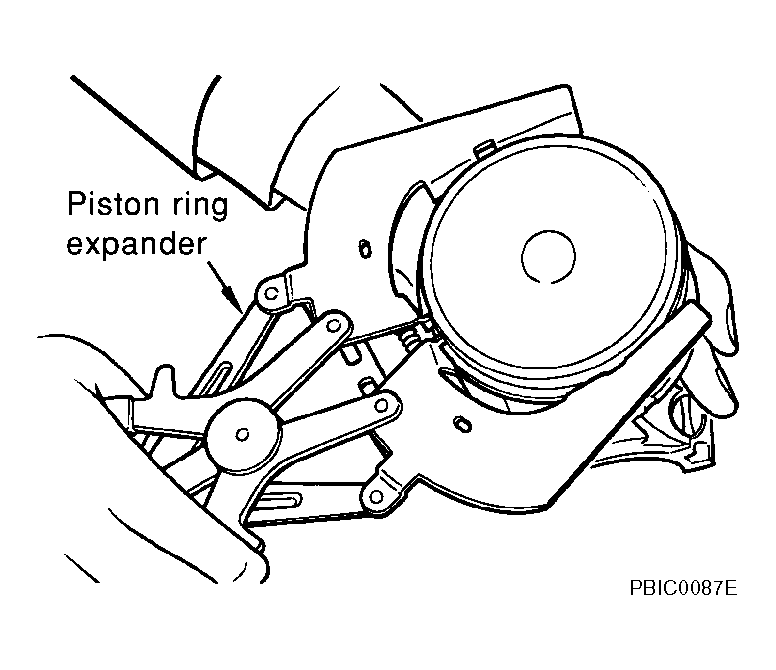 Piston ring expander

PBIC0087E