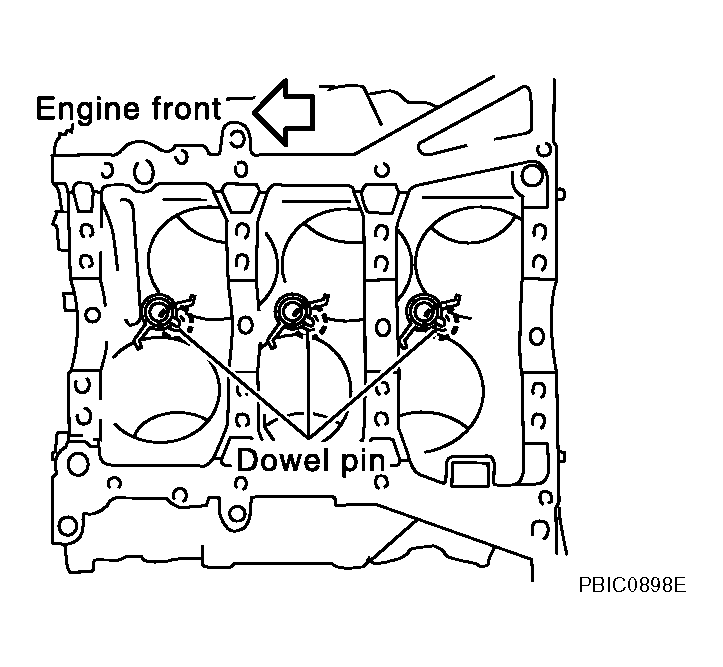 Engine front

Dowel pin

PBIC0898E