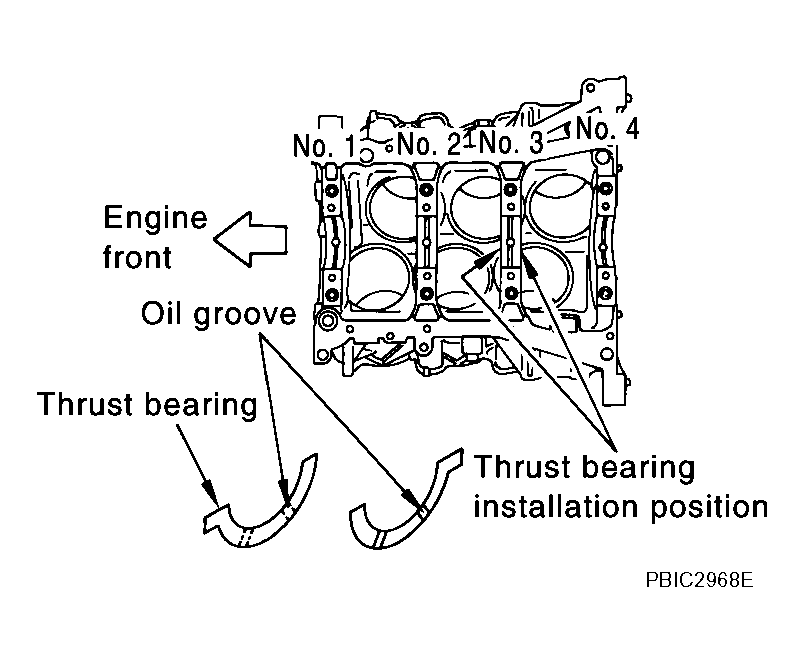 No. 1
No. 2
No. 3
No. 4
Engine front
Oil groove
Thrust bearing
Thrust bearing installation position
PBIC2968E