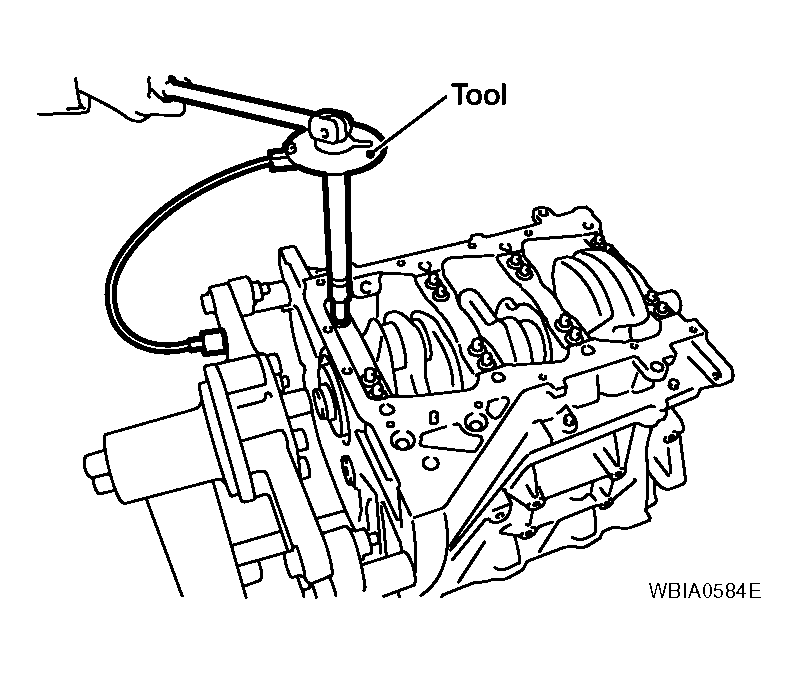 Tool

WBIA0584E