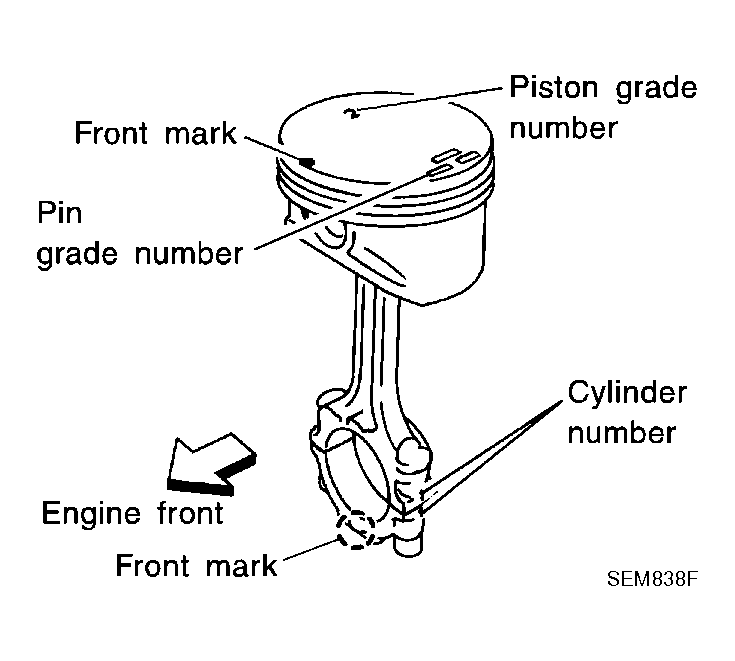 Piston grade number

Front mark

Pin grade number

Cylinder number

Engine front

Front mark

SEM838F