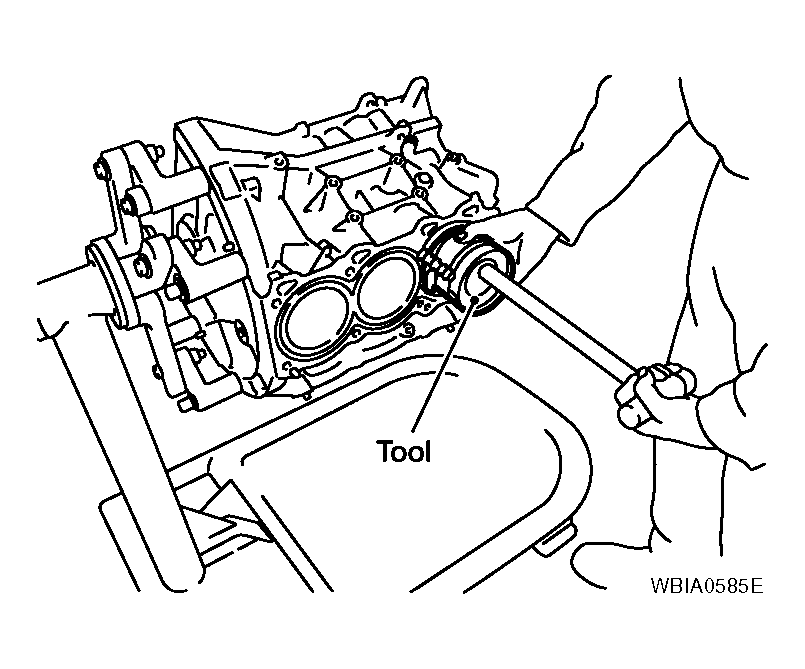 Tool

WBIA0585E