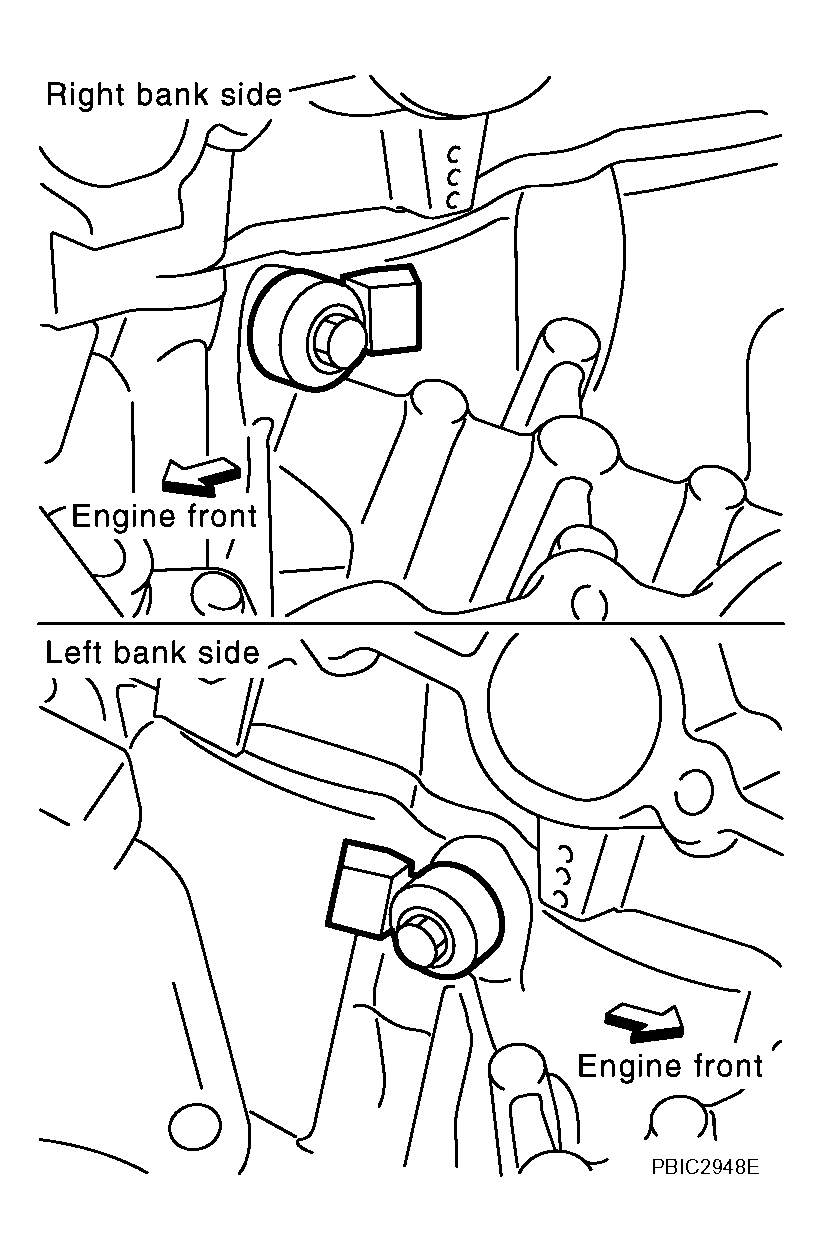 Right bank side

Engine front

Left bank side

Engine front

PBIC2948E