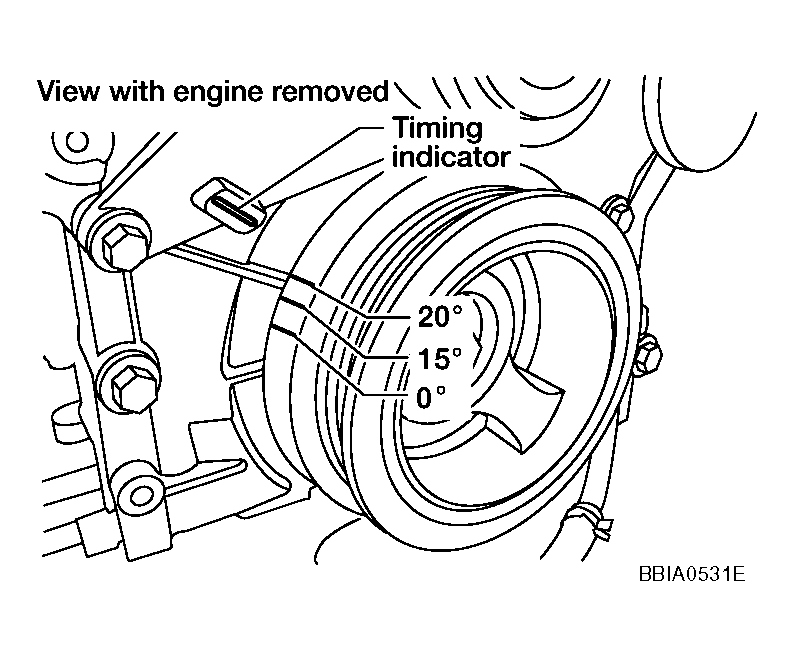 View with engine removed

Timing indicator

20°

15°

0°

BBIA0531E