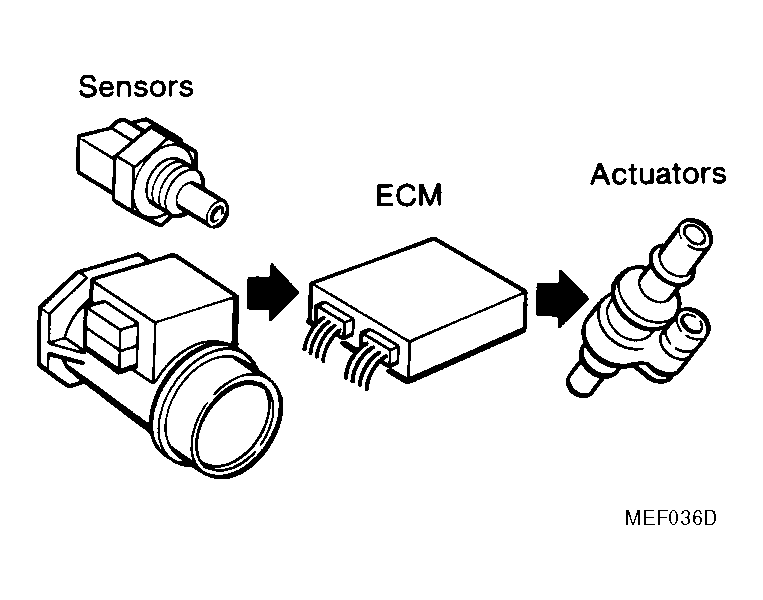 Sensors

ECM

Actuators

MEF036D