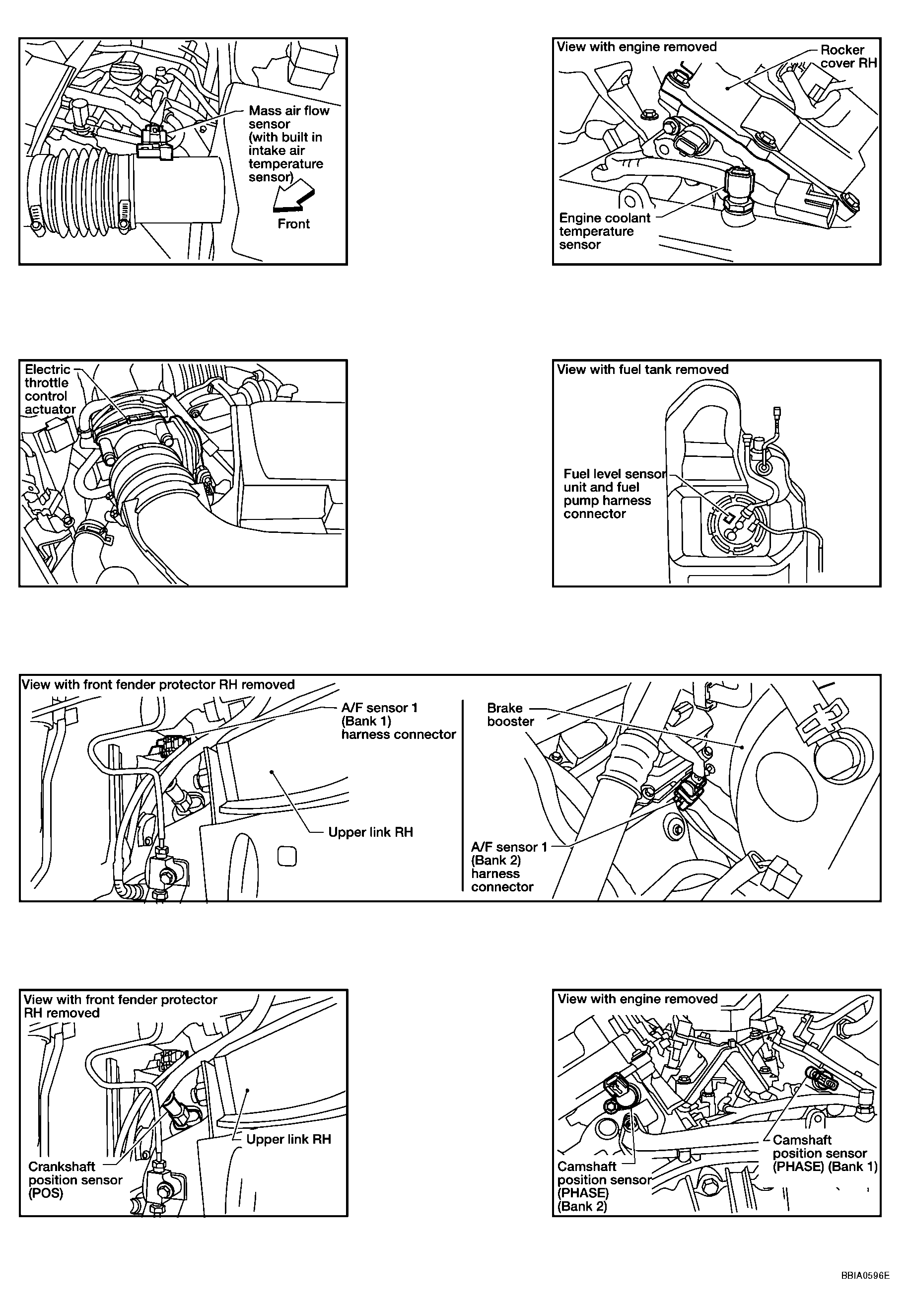 Mass air flow sensor (with built in intake air temperature sensor)

Front

View with engine removed

Rocker cover RH

Engine coolant temperature sensor

Electric throttle control actuator

View with fuel tank removed

Fuel level sensor unit and fuel pump harness connector

View with front fender protector RH removed

A/F sensor 1 (Bank 1) harness connector

Upper link RH

Brake booster

A/F sensor 1 (Bank 2) harness connector

View with front fender protector RH removed

Upper link RH

Crankshaft position sensor (POS)

View with engine removed

Camshaft position sensor (PHASE) (Bank 1)

Camshaft position sensor (PHASE) (Bank 2)

BBIA0596E