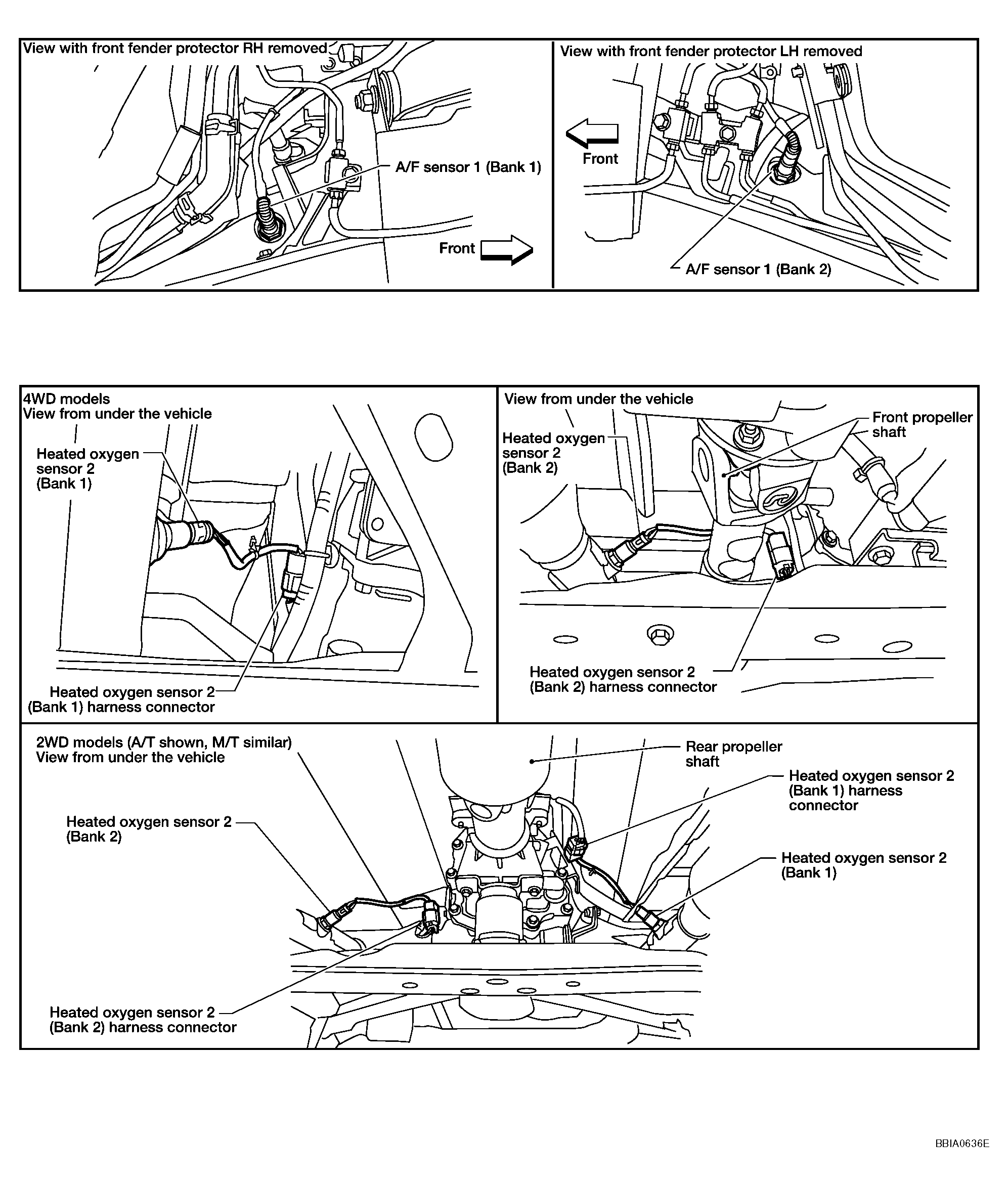 View with front fender protector RH removed

A/F sensor 1 (Bank 1)

Front

View with front fender protector LH removed

Front

A/F sensor 1 (Bank 2)

4WD models
View from under the vehicle

Heated oxygen sensor 2 (Bank 1)

Heated oxygen sensor 2 (Bank 1) harness connector

View from under the vehicle

Heated oxygen sensor 2 (Bank 2)

Front propeller shaft

Heated oxygen sensor 2 (Bank 2) harness connector

2WD models (A/T shown, M/T similar)
View from under the vehicle

Rear propeller shaft

Heated oxygen sensor 2 (Bank 1) harness connector

Heated oxygen sensor 2 (Bank 2)

Heated oxygen sensor 2 (Bank 1)

Heated oxygen sensor 2 (Bank 2) harness connector

BBIA0636E