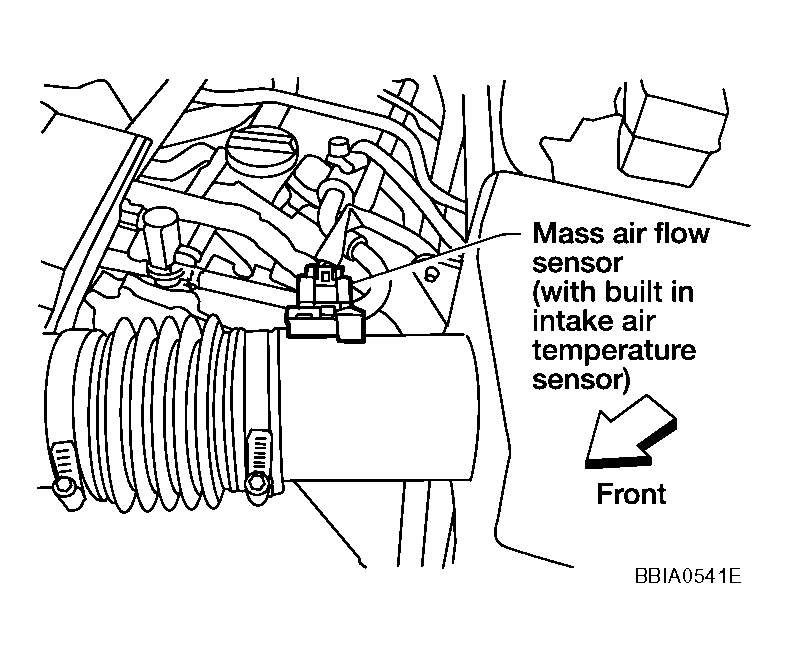 Mass air flow sensor (with built in intake air temperature sensor)

Front

BBIA0541E